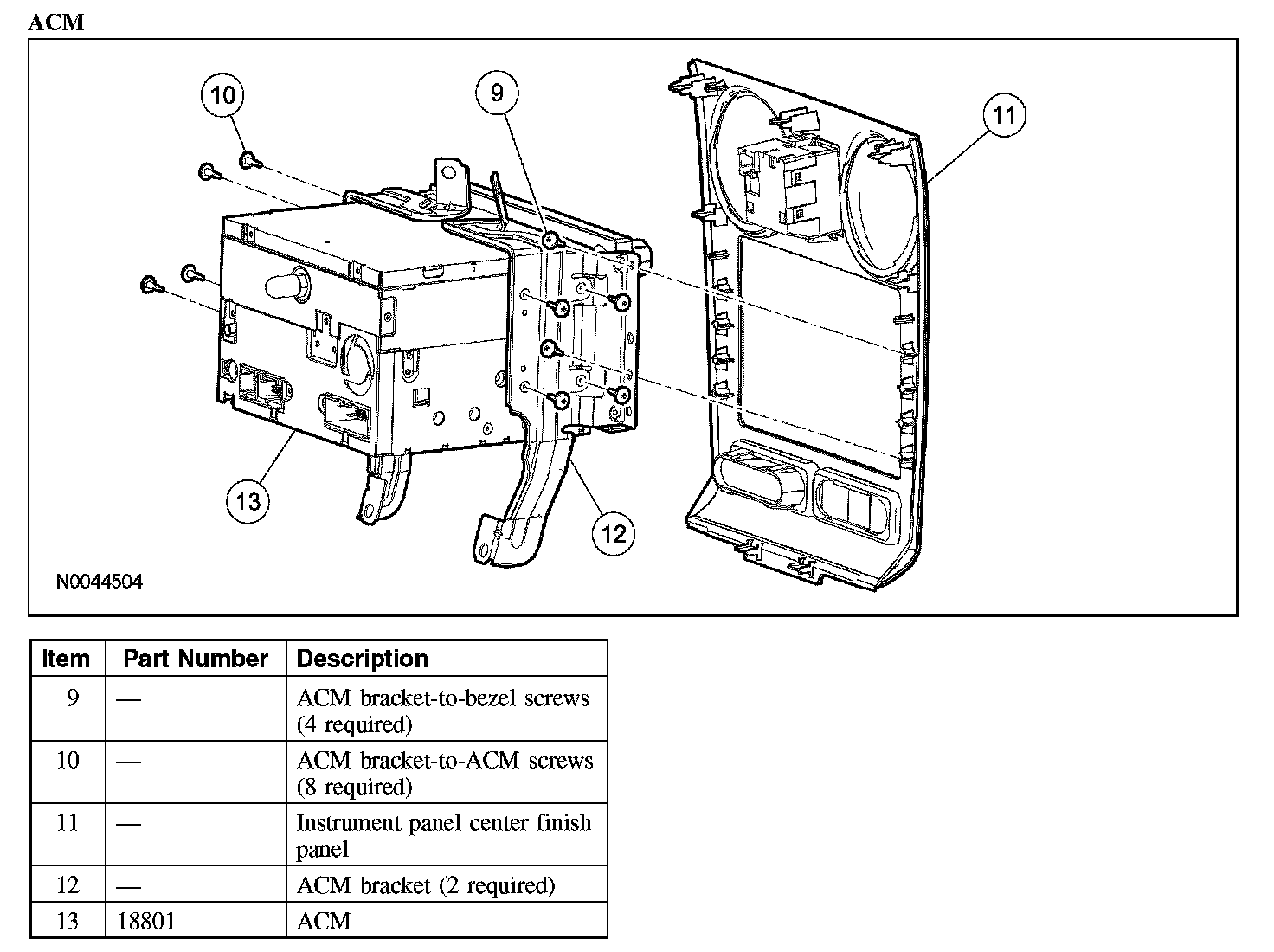 ACM

10

9

11

13

12

N0044504

| Item | Part Number | Description |
|---|---|---|
| 9 | — | ACM bracket-to-bezel screws (4 required) |
| 10 | — | ACM bracket-to-ACM screws (8 required) |
| 11 | — | Instrument panel center finish panel |
| 12 | — | ACM bracket (2 required) |
| 13 | 18801 | ACM |