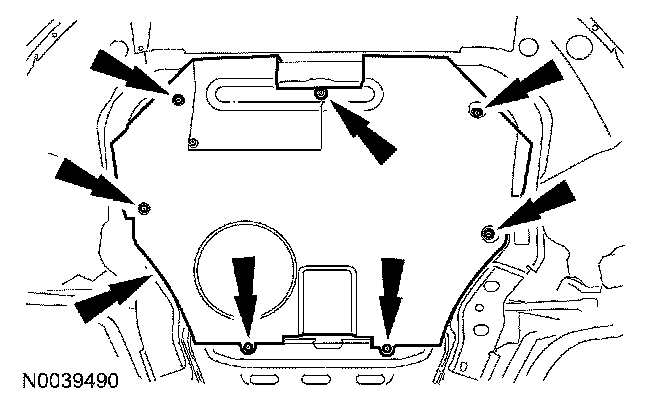 N0039490