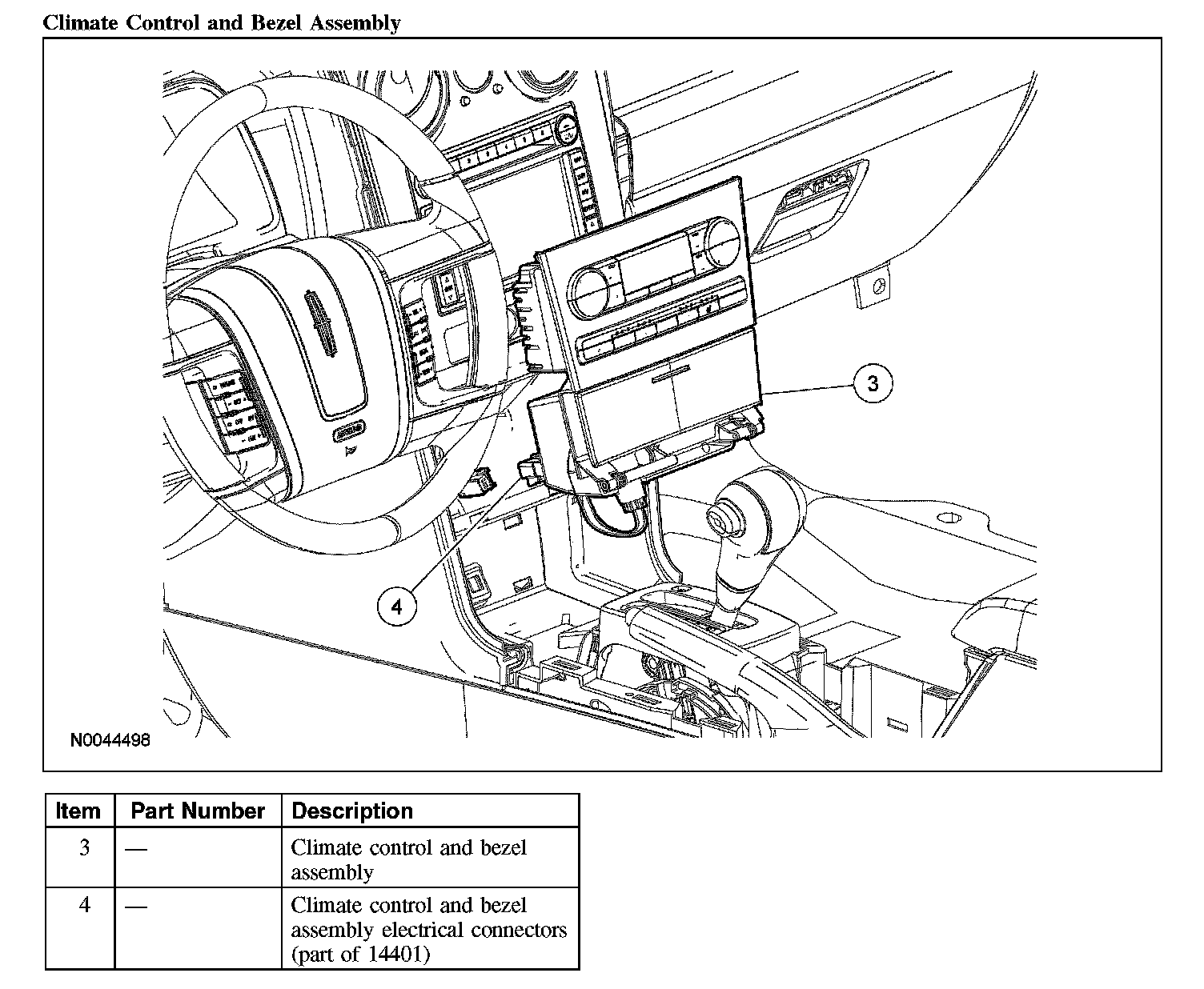 Climate Control and Bezel Assembly

3

4

N0044498

| Item | Part Number | Description |
|---|---|---|
| 3 | — | Climate control and bezel assembly |
| 4 | — | Climate control and bezel assembly electrical connectors (part of 14401) |