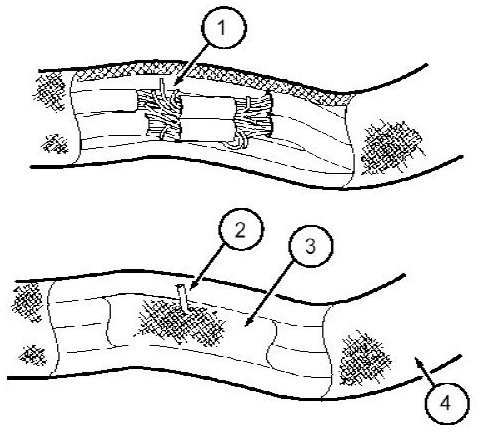 1
2
3
4