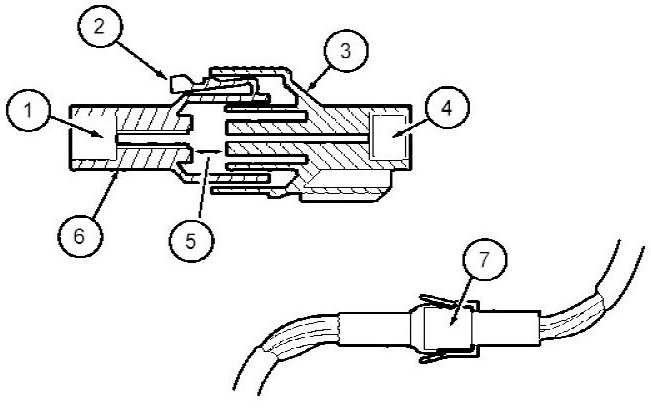 2
3
1
4
6
5
7