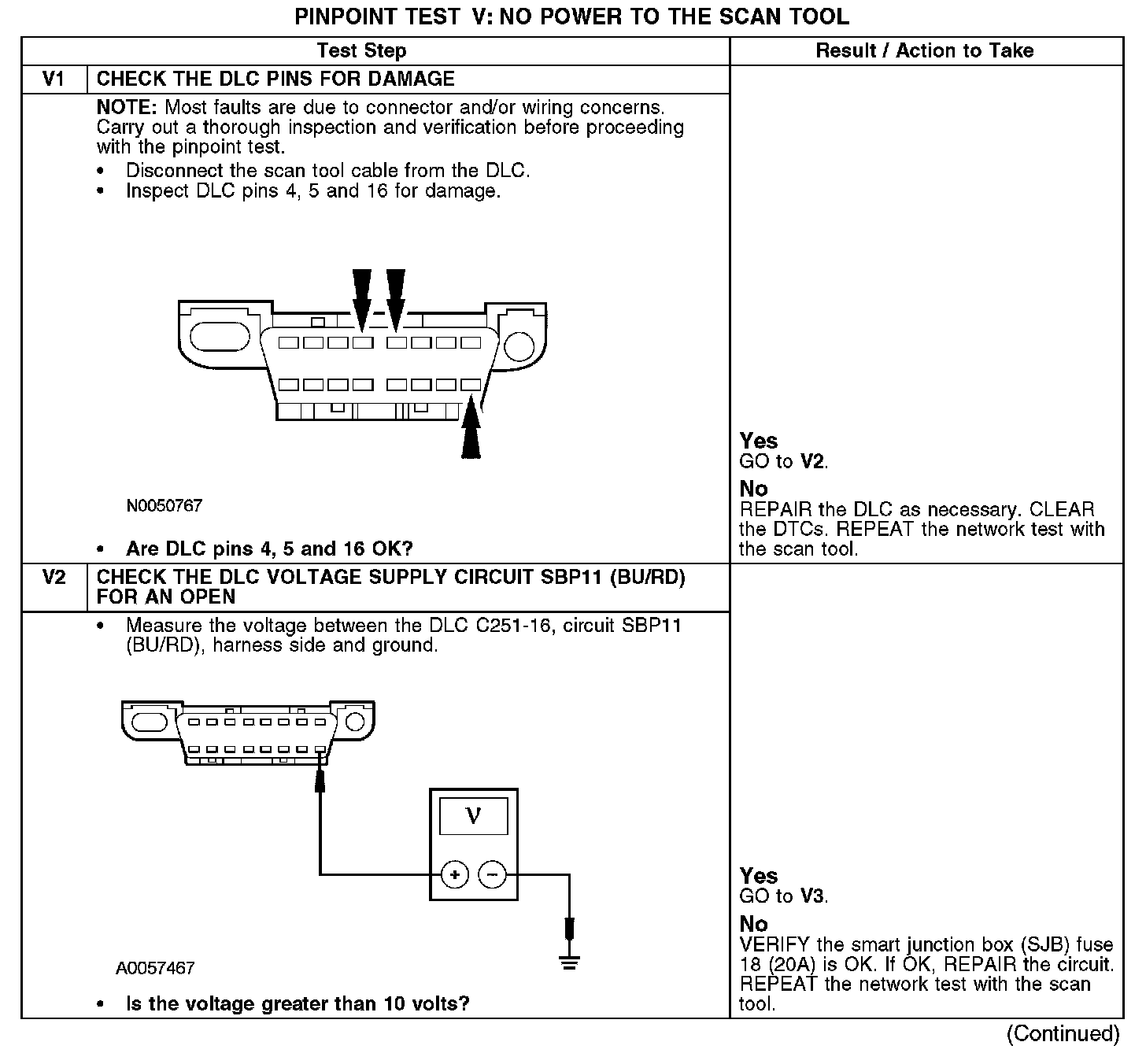 PINPOINT TEST V: NO POWER TO THE SCAN TOOL

| | Test Step | Result / Action to Take |
|---|---|---|
| V1 | CHECK THE DLC PINS FOR DAMAGE | |
| | NOTE: Most faults are due to connector and/or wiring concerns. Carry out a thorough inspection and verification before proceeding with the pinpoint test. • Disconnect the scan tool cable from the DLC. • Inspect DLC pins 4, 5 and 16 for damage. N0050767 • Are DLC pins 4, 5 and 16 OK? | Yes GO to V2. No REPAIR the DLC as necessary. CLEAR the DTCs. REPEAT the network test with the scan tool. |
| V2 | CHECK THE DLC VOLTAGE SUPPLY CIRCUIT SBP11 (BU/RD) FOR AN OPEN | |
| | • Measure the voltage between the DLC C251-16, circuit SBP11 (BU/RD), harness side and ground. V + − A0057467 • Is the voltage greater than 10 volts? | Yes GO to V3. No VERIFY the smart junction box (SJB) fuse 18 (20A) is OK. If OK, REPAIR the circuit. REPEAT the network test with the scan tool. |

(Continued)