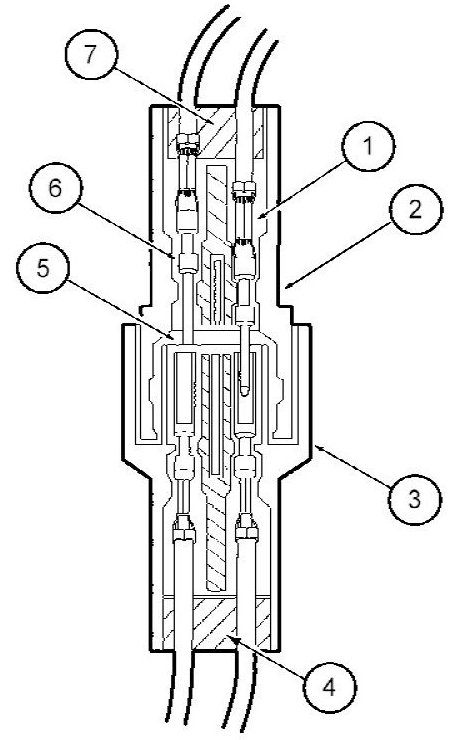 7
1
6
2
5
3
4