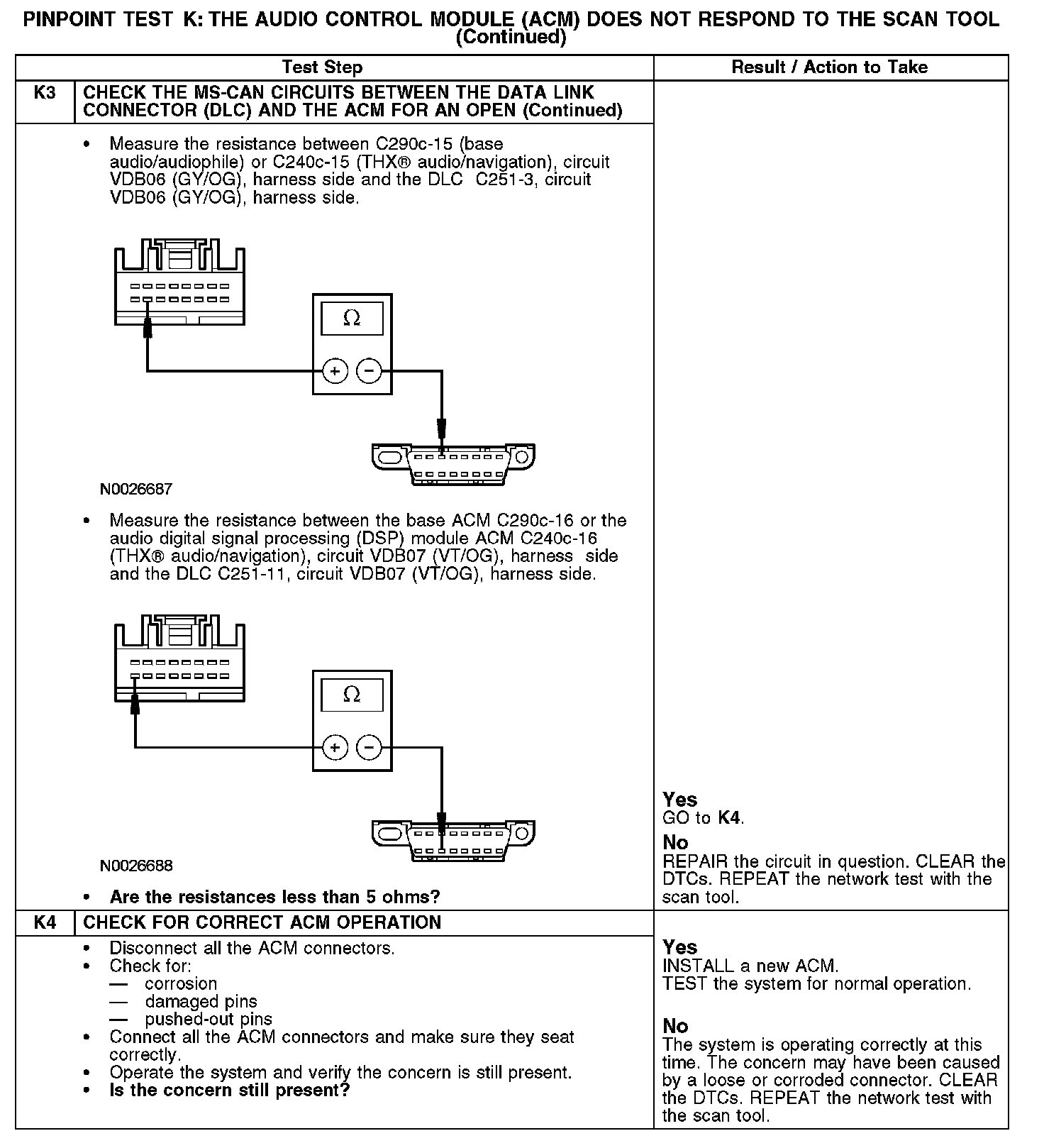 PINPOINT TEST K: THE AUDIO CONTROL MODULE (ACM) DOES NOT RESPOND TO THE SCAN TOOL (Continued)

| Test Step | | Result / Action to Take |
|---|---|---|
| K3 | CHECK THE MS-CAN CIRCUITS BETWEEN THE DATA LINK CONNECTOR (DLC) AND THE ACM FOR AN OPEN (Continued) | |
| | • Measure the resistance between C290c-15 (base audio/audiophile) or C240c-15 (THX® audio/navigation), circuit VDB06 (GY/OG), harness side and the DLC C251-3, circuit VDB06 (GY/OG), harness side. Ω + − N0026687 • Measure the resistance between the base ACM C290c-16 or the audio digital signal processing (DSP) module ACM C240c-16 (THX® audio/navigation), circuit VDB07 (VT/OG), harness side and the DLC C251-11, circuit VDB07 (VT/OG), harness side. Ω + − N0026688 • **Are the resistances less than 5 ohms?** | **Yes** GO to **K4**. **No** REPAIR the circuit in question. CLEAR the DTCs. REPEAT the network test with the scan tool. |
| K4 | CHECK FOR CORRECT ACM OPERATION | |
| | • Disconnect all the ACM connectors. • Check for: — corrosion — damaged pins — pushed-out pins • Connect all the ACM connectors and make sure they seat correctly. • Operate the system and verify the concern is still present. • **Is the concern still present?** | **Yes** INSTALL a new ACM. TEST the system for normal operation. **No** The system is operating correctly at this time. The concern may have been caused by a loose or corroded connector. CLEAR the DTCs. REPEAT the network test with the scan tool. |