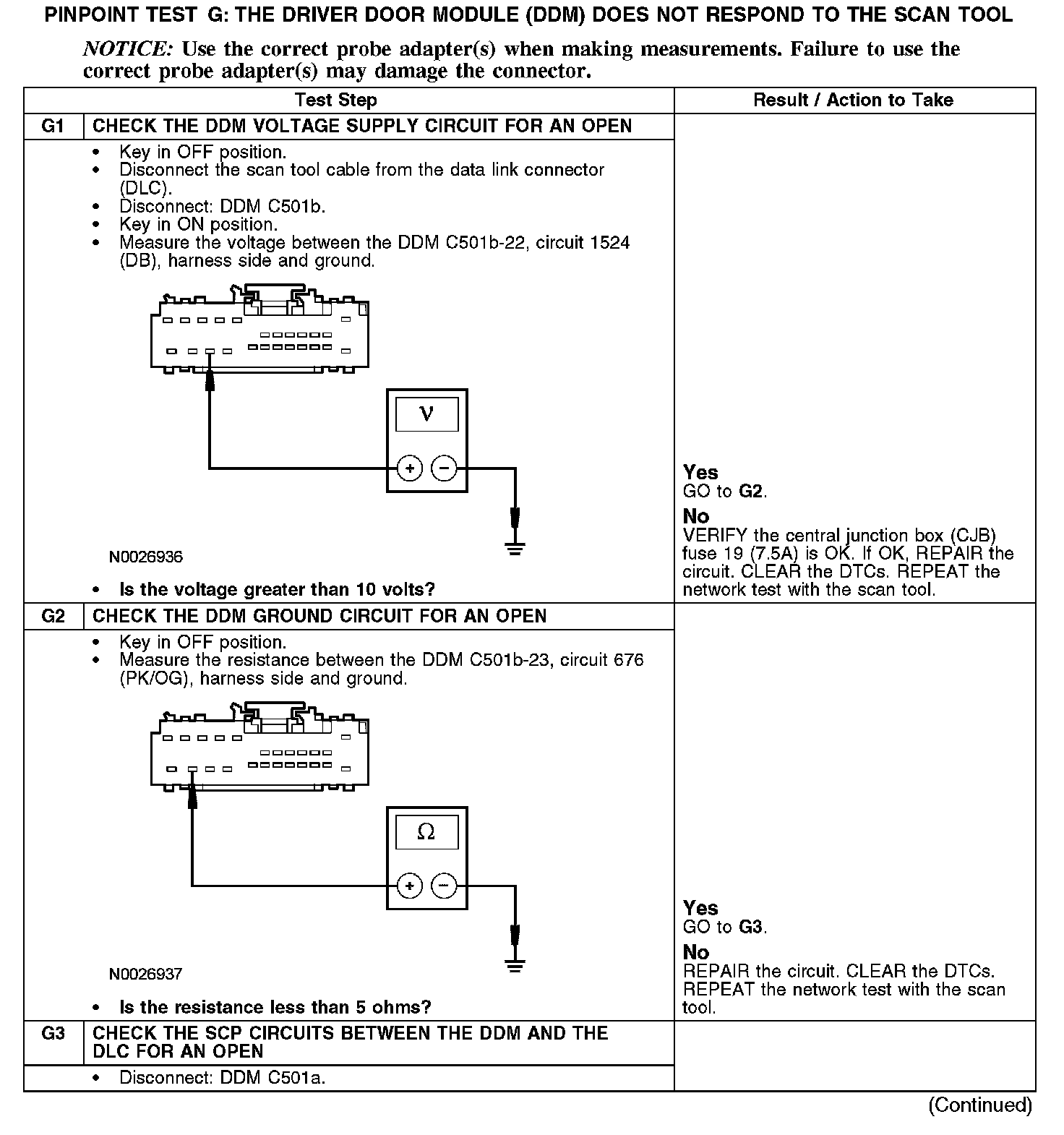 PINPOINT TEST G: THE DRIVER DOOR MODULE (DDM) DOES NOT RESPOND TO THE SCAN TOOL

NOTICE: Use the correct probe adapter(s) when making measurements. Failure to use the correct probe adapter(s) may damage the connector.

| Test Step | | Result / Action to Take |
|---|---|---|
| G1 | CHECK THE DDM VOLTAGE SUPPLY CIRCUIT FOR AN OPEN | |
| | • Key in OFF position. • Disconnect the scan tool cable from the data link connector (DLC). • Disconnect: DDM C501b. • Key in ON position. • Measure the voltage between the DDM C501b-22, circuit 1524 (DB), harness side and ground. V + − N0026936 • Is the voltage greater than 10 volts? | Yes GO to G2. No VERIFY the central junction box (CJB) fuse 19 (7.5A) is OK. If OK, REPAIR the circuit. CLEAR the DTCs. REPEAT the network test with the scan tool. |
| G2 | CHECK THE DDM GROUND CIRCUIT FOR AN OPEN | |
| | • Key in OFF position. • Measure the resistance between the DDM C501b-23, circuit 676 (PK/OG), harness side and ground. Ω + − N0026937 • Is the resistance less than 5 ohms? | Yes GO to G3. No REPAIR the circuit. CLEAR the DTCs. REPEAT the network test with the scan tool. |
| G3 | CHECK THE SCP CIRCUITS BETWEEN THE DDM AND THE DLC FOR AN OPEN | |
| | • Disconnect: DDM C501a. | |

(Continued)