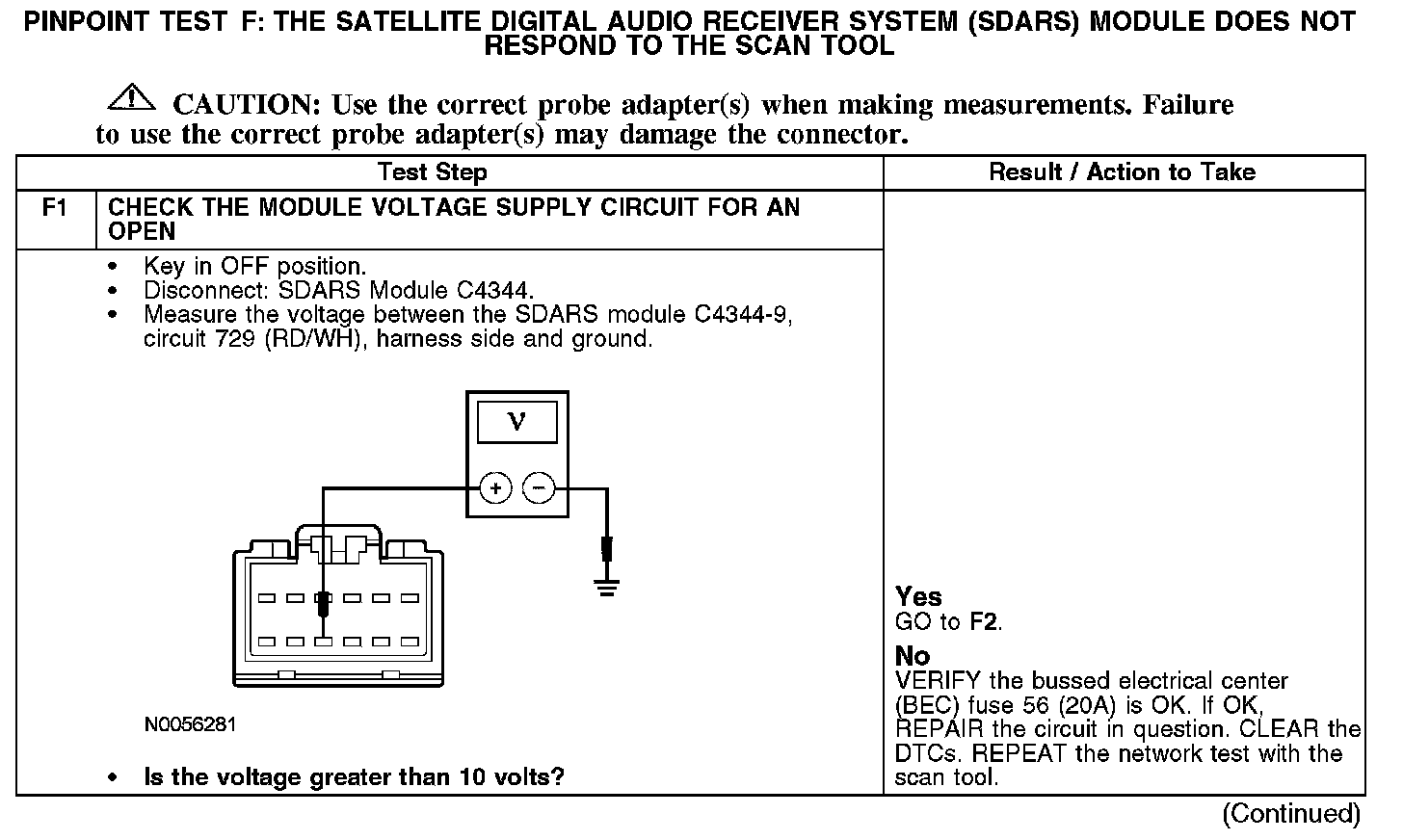 PINPOINT TEST F: THE SATELLITE DIGITAL AUDIO RECEIVER SYSTEM (SDARS) MODULE DOES NOT RESPOND TO THE SCAN TOOL

CAUTION: Use the correct probe adapter(s) when making measurements. Failure to use the correct probe adapter(s) may damage the connector.

| Test Step | | Result / Action to Take |
|---|---|---|
| F1 | CHECK THE MODULE VOLTAGE SUPPLY CIRCUIT FOR AN OPEN | |
| | • Key in OFF position. • Disconnect: SDARS Module C4344. • Measure the voltage between the SDARS module C4344-9, circuit 729 (RD/WH), harness side and ground. V + − N0056281 • Is the voltage greater than 10 volts? | Yes GO to F2. No VERIFY the bussed electrical center (BEC) fuse 56 (20A) is OK. If OK, REPAIR the circuit in question. CLEAR the DTCs. REPEAT the network test with the scan tool. |

(Continued)