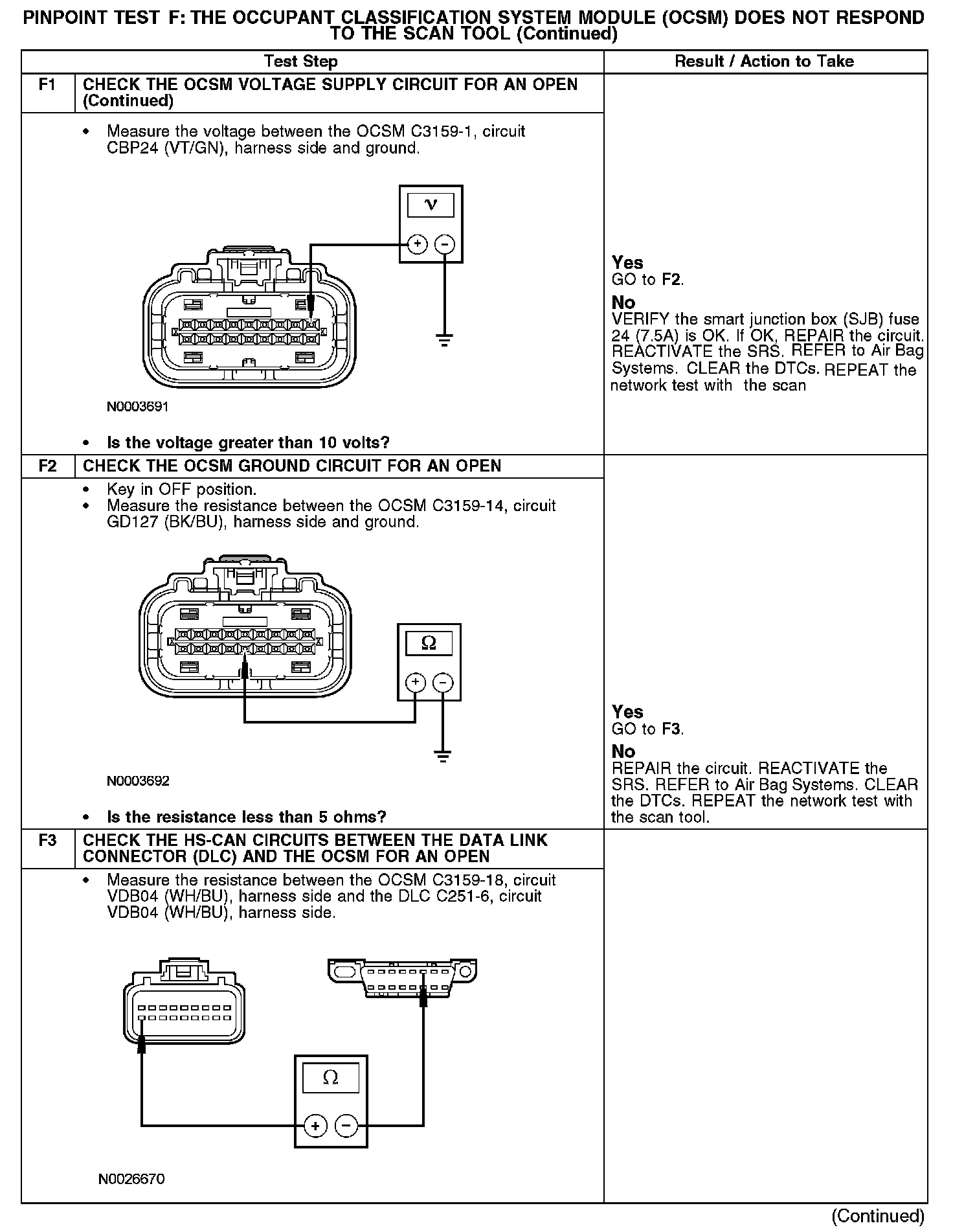 PINPOINT TEST F: THE OCCUPANT CLASSIFICATION SYSTEM MODULE (OCSM) DOES NOT RESPOND TO THE SCAN TOOL (Continued)

| | Test Step | Result / Action to Take |
|---|---|---|
| F1 | CHECK THE OCSM VOLTAGE SUPPLY CIRCUIT FOR AN OPEN (Continued) | |
| | • Measure the voltage between the OCSM C3159-1, circuit CBP24 (VT/GN), harness side and ground. V + − N0003691 • Is the voltage greater than 10 volts? | **Yes** GO to **F2**. **No** VERIFY the smart junction box (SJB) fuse 24 (7.5A) is OK. If OK, REPAIR the circuit. REACTIVATE the SRS. REFER to Air Bag Systems. CLEAR the DTCs. REPEAT the network test with the scan |
| F2 | CHECK THE OCSM GROUND CIRCUIT FOR AN OPEN | |
| | • Key in OFF position. • Measure the resistance between the OCSM C3159-14, circuit GD127 (BK/BU), harness side and ground. Ω + − N0003692 • Is the resistance less than 5 ohms? | **Yes** GO to **F3**. **No** REPAIR the circuit. REACTIVATE the SRS. REFER to Air Bag Systems. CLEAR the DTCs. REPEAT the network test with the scan tool. |
| F3 | CHECK THE HS-CAN CIRCUITS BETWEEN THE DATA LINK CONNECTOR (DLC) AND THE OCSM FOR AN OPEN | |
| | • Measure the resistance between the OCSM C3159-18, circuit VDB04 (WH/BU), harness side and the DLC C251-6, circuit VDB04 (WH/BU), harness side. Ω + − N0026670 | |

(Continued)