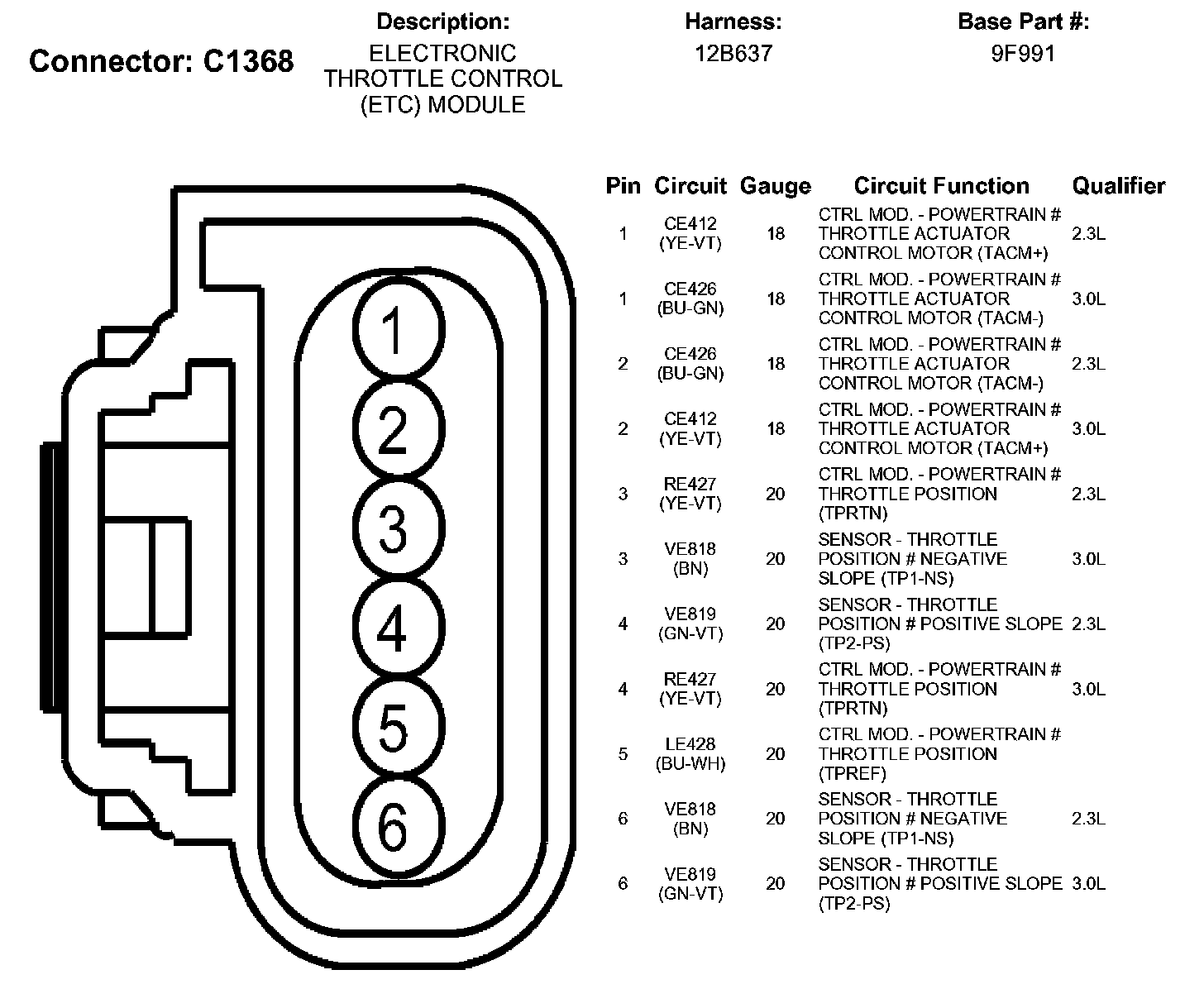 Connector: C1368

Description:
ELECTRONIC THROTTLE CONTROL (ETC) MODULE

Harness:
12B637

Base Part #:
9F991

1
2
3
4
5
6

| Pin | Circuit | Gauge | Circuit Function | Qualifier |
|---|---|---|---|---|
| 1 | CE412 (YE-VT) | 18 | CTRL MOD. - POWERTRAIN # THROTTLE ACTUATOR CONTROL MOTOR (TACM+) | 2.3L |
| 1 | CE426 (BU-GN) | 18 | CTRL MOD. - POWERTRAIN # THROTTLE ACTUATOR CONTROL MOTOR (TACM-) | 3.0L |
| 2 | CE426 (BU-GN) | 18 | CTRL MOD. - POWERTRAIN # THROTTLE ACTUATOR CONTROL MOTOR (TACM-) | 2.3L |
| 2 | CE412 (YE-VT) | 18 | CTRL MOD. - POWERTRAIN # THROTTLE ACTUATOR CONTROL MOTOR (TACM+) | 3.0L |
| 3 | RE427 (YE-VT) | 20 | CTRL MOD. - POWERTRAIN # THROTTLE POSITION (TPRTN) | 2.3L |
| 3 | VE818 (BN) | 20 | SENSOR - THROTTLE POSITION # NEGATIVE SLOPE (TP1-NS) | 3.0L |
| 4 | VE819 (GN-VT) | 20 | SENSOR - THROTTLE POSITION # POSITIVE SLOPE (TP2-PS) | 2.3L |
| 4 | RE427 (YE-VT) | 20 | CTRL MOD. - POWERTRAIN # THROTTLE POSITION (TPRTN) | 3.0L |
| 5 | LE428 (BU-WH) | 20 | CTRL MOD. - POWERTRAIN # THROTTLE POSITION (TPREF) | |
| 6 | VE818 (BN) | 20 | SENSOR - THROTTLE POSITION # NEGATIVE SLOPE (TP1-NS) | 2.3L |
| 6 | VE819 (GN-VT) | 20 | SENSOR - THROTTLE POSITION # POSITIVE SLOPE (TP2-PS) | 3.0L |