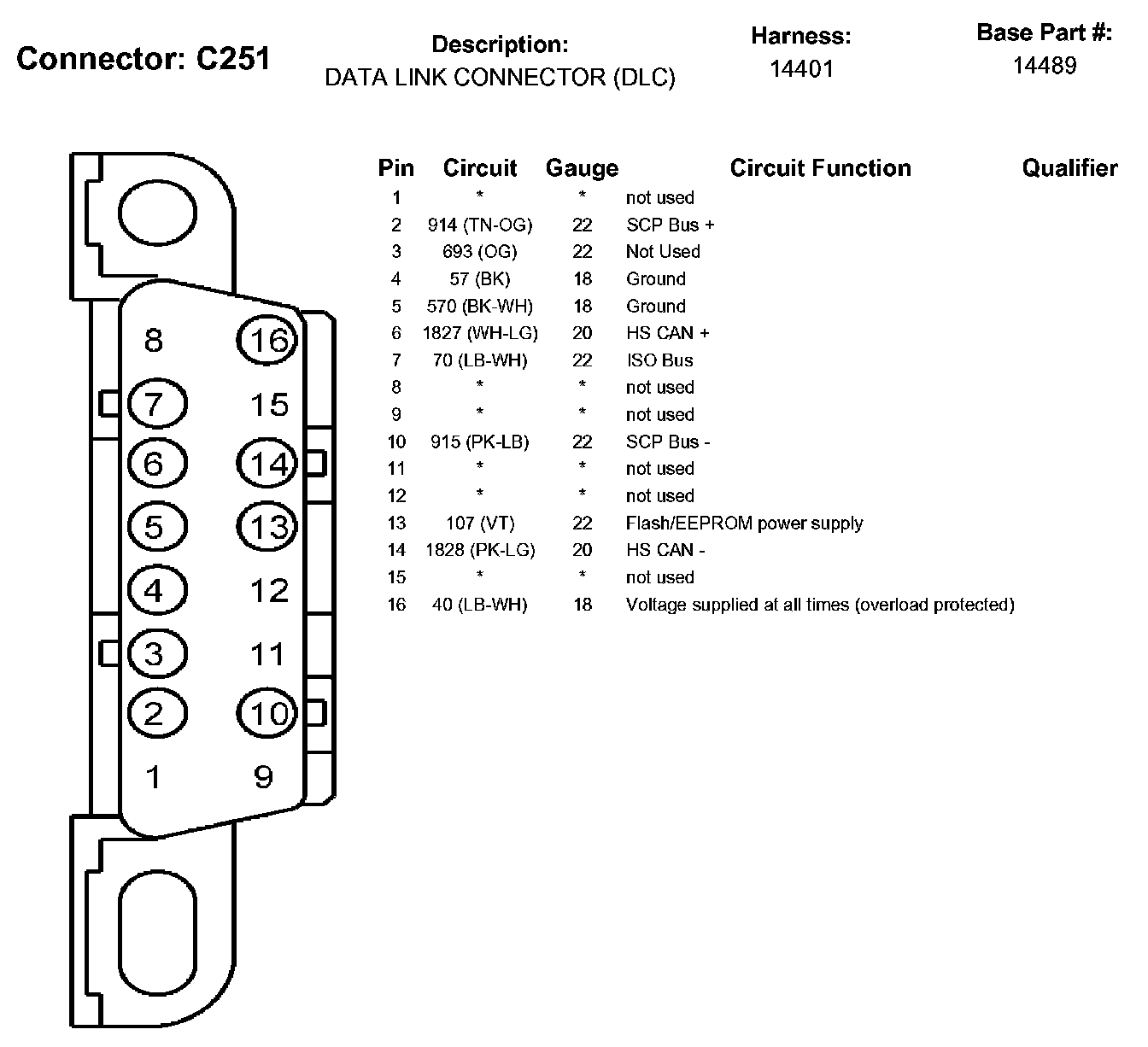 Connector: C251

Description:
DATA LINK CONNECTOR (DLC)

Harness:
14401

Base Part #:
14489

8 16
7 15
6 14
5 13
4 12
3 11
2 10
1 9

| Pin | Circuit | Gauge | Circuit Function | Qualifier |
|---|---|---|---|---|
| 1 | * | * | not used | |
| 2 | 914 (TN-OG) | 22 | SCP Bus + | |
| 3 | 693 (OG) | 22 | Not Used | |
| 4 | 57 (BK) | 18 | Ground | |
| 5 | 570 (BK-WH) | 18 | Ground | |
| 6 | 1827 (WH-LG) | 20 | HS CAN + | |
| 7 | 70 (LB-WH) | 22 | ISO Bus | |
| 8 | * | * | not used | |
| 9 | * | * | not used | |
| 10 | 915 (PK-LB) | 22 | SCP Bus - | |
| 11 | * | * | not used | |
| 12 | * | * | not used | |
| 13 | 107 (VT) | 22 | Flash/EEPROM power supply | |
| 14 | 1828 (PK-LG) | 20 | HS CAN - | |
| 15 | * | * | not used | |
| 16 | 40 (LB-WH) | 18 | Voltage supplied at all times (overload protected) | |