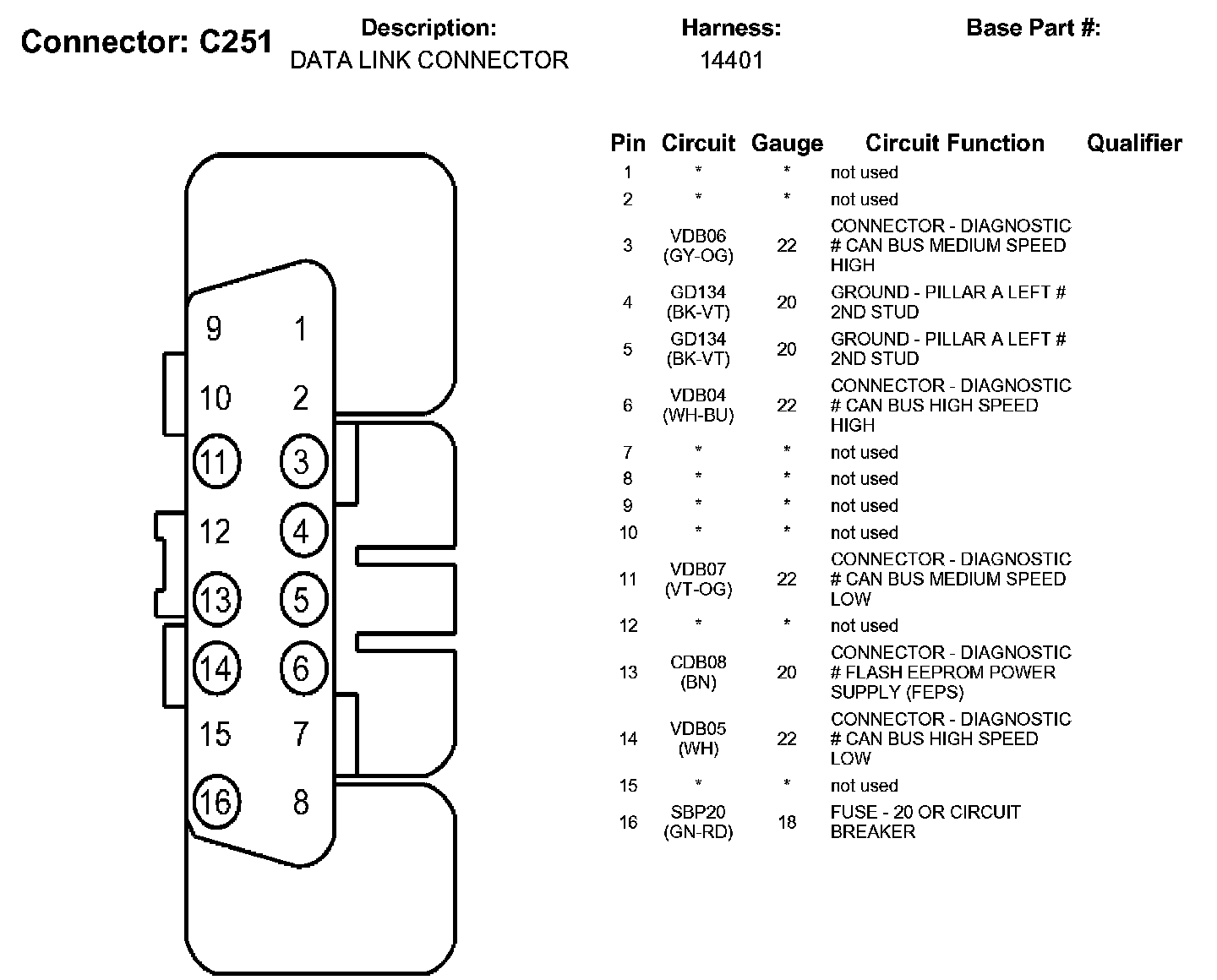 Connector: C251 Description: DATA LINK CONNECTOR Harness: 14401 Base Part #:

9 1
10 2
11 3
12 4
13 5
14 6
15 7
16 8

| Pin | Circuit | Gauge | Circuit Function | Qualifier |
|---|---|---|---|---|
| 1 | * | * | not used | |
| 2 | * | * | not used | |
| 3 | VDB06 (GY-OG) | 22 | CONNECTOR - DIAGNOSTIC # CAN BUS MEDIUM SPEED HIGH | |
| 4 | GD134 (BK-VT) | 20 | GROUND - PILLAR A LEFT # 2ND STUD | |
| 5 | GD134 (BK-VT) | 20 | GROUND - PILLAR A LEFT # 2ND STUD | |
| 6 | VDB04 (WH-BU) | 22 | CONNECTOR - DIAGNOSTIC # CAN BUS HIGH SPEED HIGH | |
| 7 | * | * | not used | |
| 8 | * | * | not used | |
| 9 | * | * | not used | |
| 10 | * | * | not used | |
| 11 | VDB07 (VT-OG) | 22 | CONNECTOR - DIAGNOSTIC # CAN BUS MEDIUM SPEED LOW | |
| 12 | * | * | not used | |
| 13 | CDB08 (BN) | 20 | CONNECTOR - DIAGNOSTIC # FLASH EEPROM POWER SUPPLY (FEPS) | |
| 14 | VDB05 (WH) | 22 | CONNECTOR - DIAGNOSTIC # CAN BUS HIGH SPEED LOW | |
| 15 | * | * | not used | |
| 16 | SBP20 (GN-RD) | 18 | FUSE - 20 OR CIRCUIT BREAKER | |