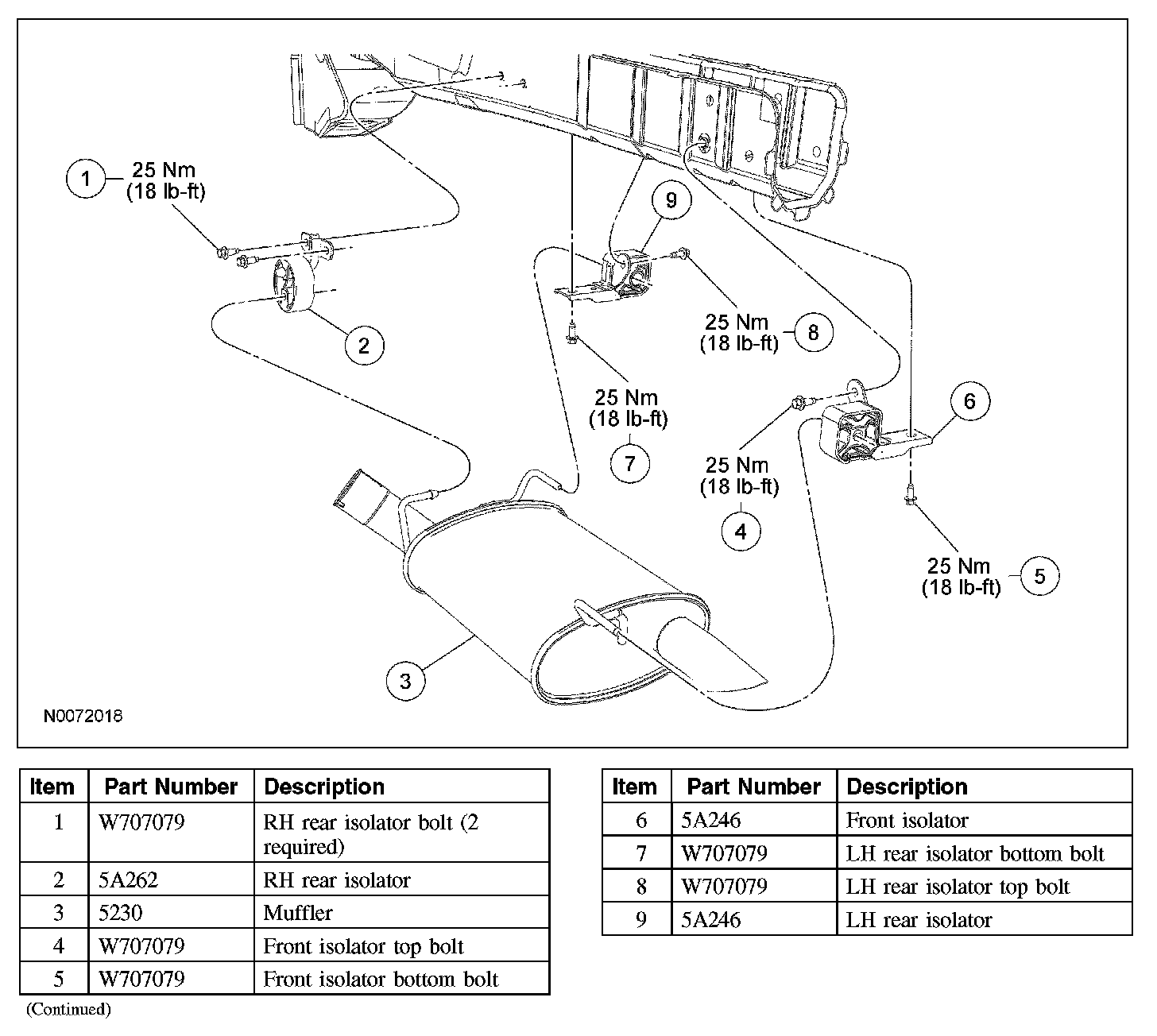 1 25 Nm (18 lb-ft)

9

2

25 Nm (18 lb-ft) 8

25 Nm (18 lb-ft)

7

6

25 Nm (18 lb-ft)

4

25 Nm (18 lb-ft) 5

3

N0072018

| Item | Part Number | Description |
|---|---|---|
| 1 | W707079 | RH rear isolator bolt (2 required) |
| 2 | 5A262 | RH rear isolator |
| 3 | 5230 | Muffler |
| 4 | W707079 | Front isolator top bolt |
| 5 | W707079 | Front isolator bottom bolt |

(Continued)

| Item | Part Number | Description |
|---|---|---|
| 6 | 5A246 | Front isolator |
| 7 | W707079 | LH rear isolator bottom bolt |
| 8 | W707079 | LH rear isolator top bolt |
| 9 | 5A246 | LH rear isolator |