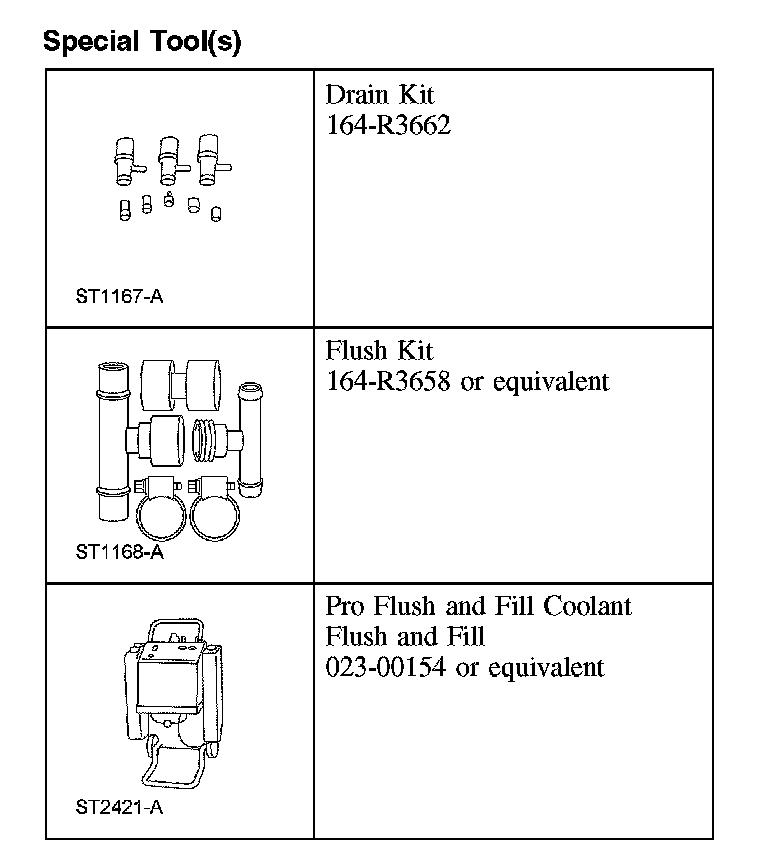 Special Tool(s)

| | |
|---|---|
| ST1167-A | Drain Kit 164-R3662 |
| ST1168-A | Flush Kit 164-R3658 or equivalent |
| ST2421-A | Pro Flush and Fill Coolant Flush and Fill 023-00154 or equivalent |