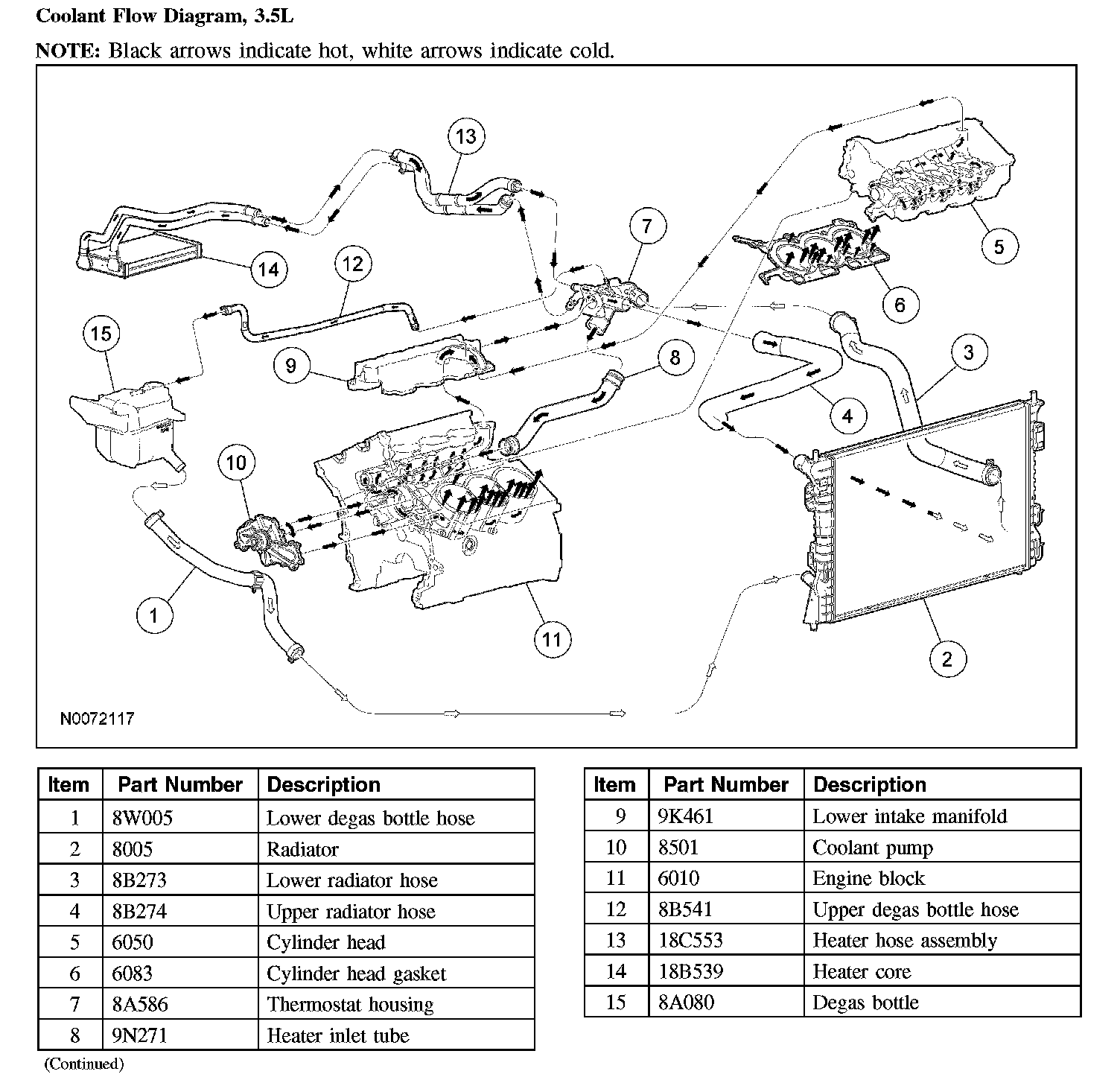 Coolant Flow Diagram, 3.5L

NOTE: Black arrows indicate hot, white arrows indicate cold.

13
7
5
14
12
6
15
9
8
3
4
10
1
11
2

N0072117

| Item | Part Number | Description |
|---|---|---|
| 1 | 8W005 | Lower degas bottle hose |
| 2 | 8005 | Radiator |
| 3 | 8B273 | Lower radiator hose |
| 4 | 8B274 | Upper radiator hose |
| 5 | 6050 | Cylinder head |
| 6 | 6083 | Cylinder head gasket |
| 7 | 8A586 | Thermostat housing |
| 8 | 9N271 | Heater inlet tube |

(Continued)

| Item | Part Number | Description |
|---|---|---|
| 9 | 9K461 | Lower intake manifold |
| 10 | 8501 | Coolant pump |
| 11 | 6010 | Engine block |
| 12 | 8B541 | Upper degas bottle hose |
| 13 | 18C553 | Heater hose assembly |
| 14 | 18B539 | Heater core |
| 15 | 8A080 | Degas bottle |