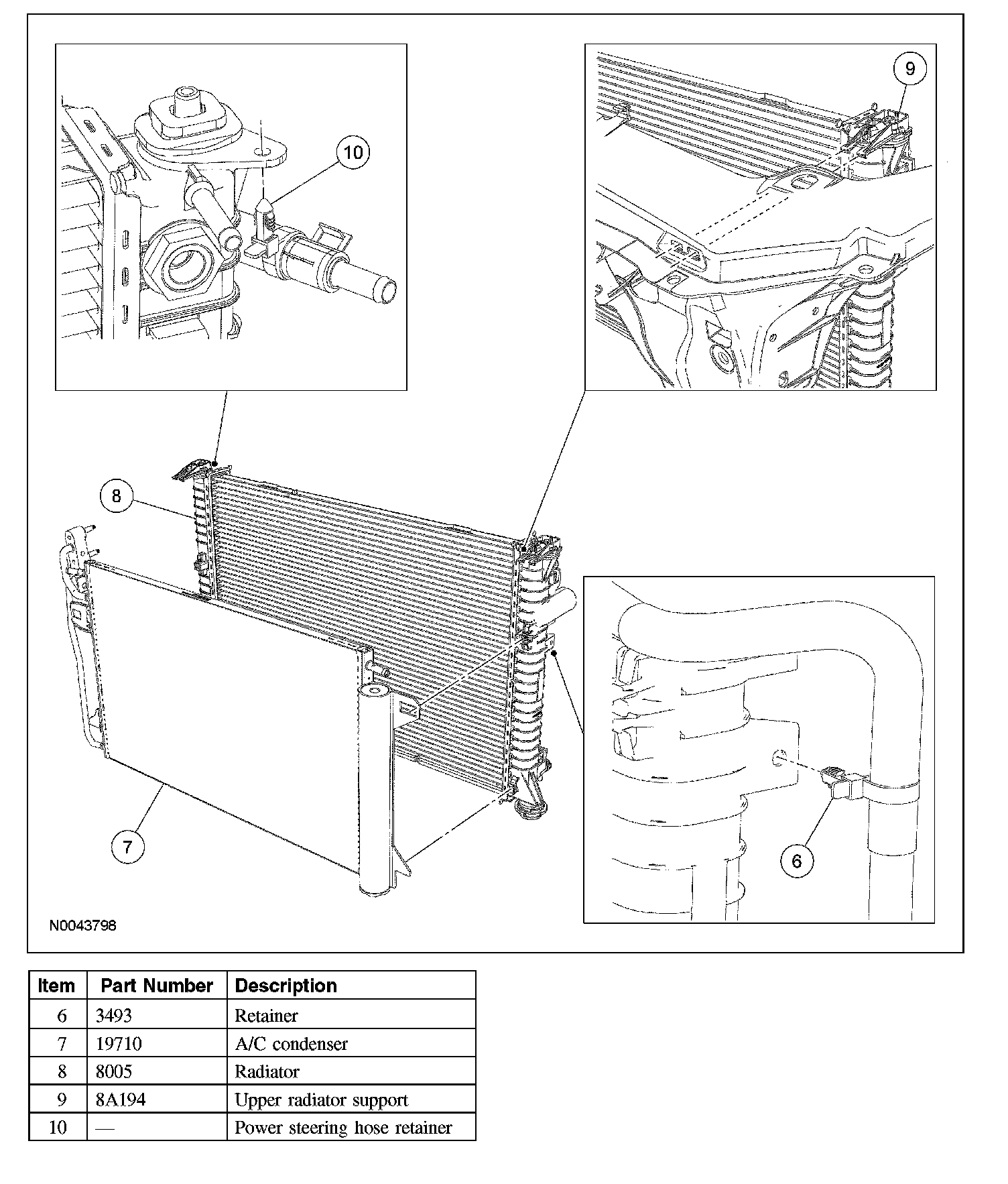 10

9

8

7

6

N0043798

| Item | Part Number | Description |
|---|---|---|
| 6 | 3493 | Retainer |
| 7 | 19710 | A/C condenser |
| 8 | 8005 | Radiator |
| 9 | 8A194 | Upper radiator support |
| 10 | — | Power steering hose retainer |