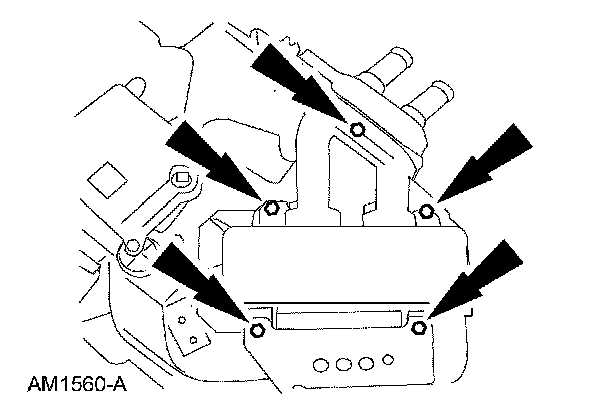 AM1560-A