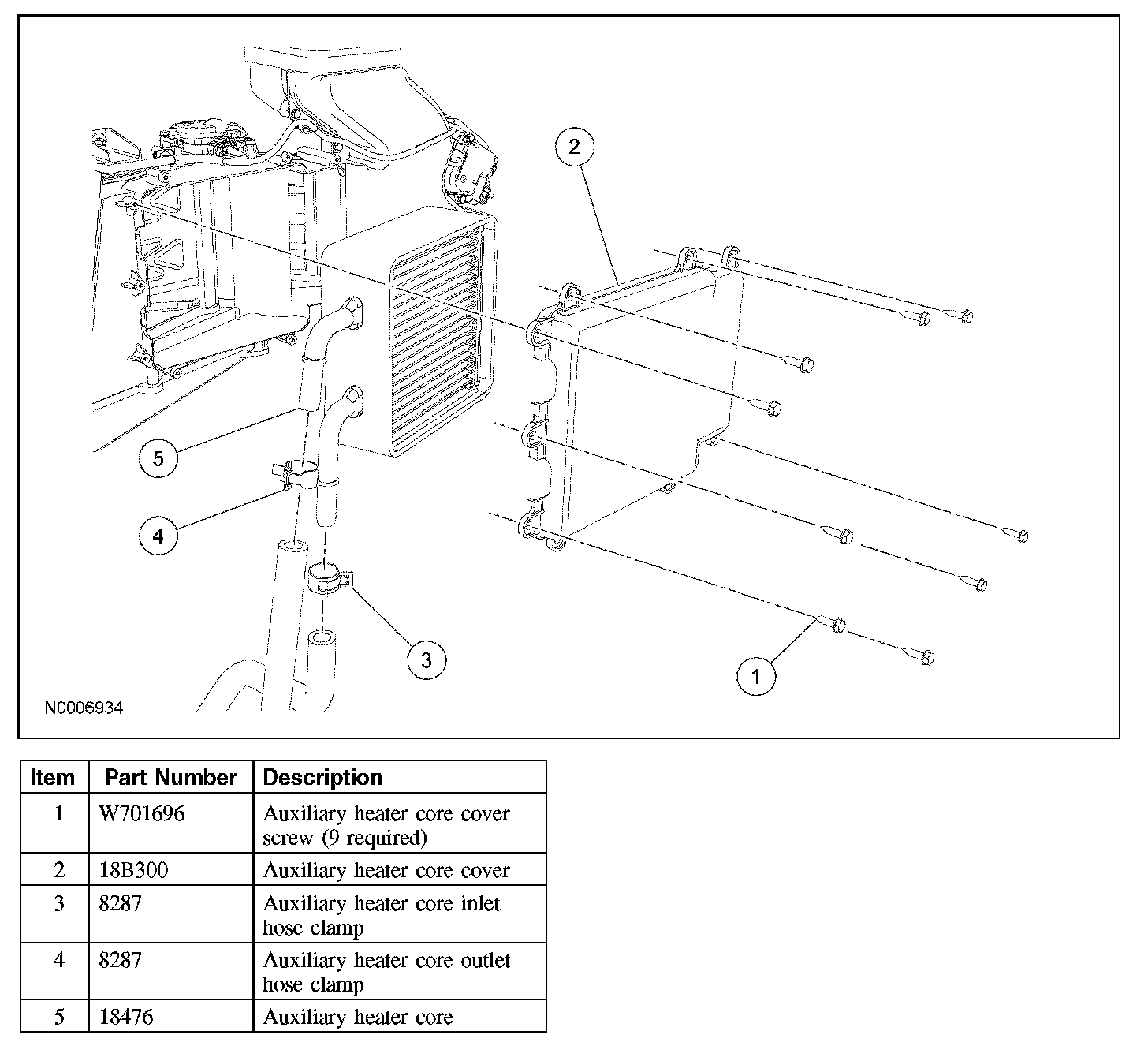 2

5

4

3

1

N0006934

| Item | Part Number | Description |
|---|---|---|
| 1 | W701696 | Auxiliary heater core cover screw (9 required) |
| 2 | 18B300 | Auxiliary heater core cover |
| 3 | 8287 | Auxiliary heater core inlet hose clamp |
| 4 | 8287 | Auxiliary heater core outlet hose clamp |
| 5 | 18476 | Auxiliary heater core |