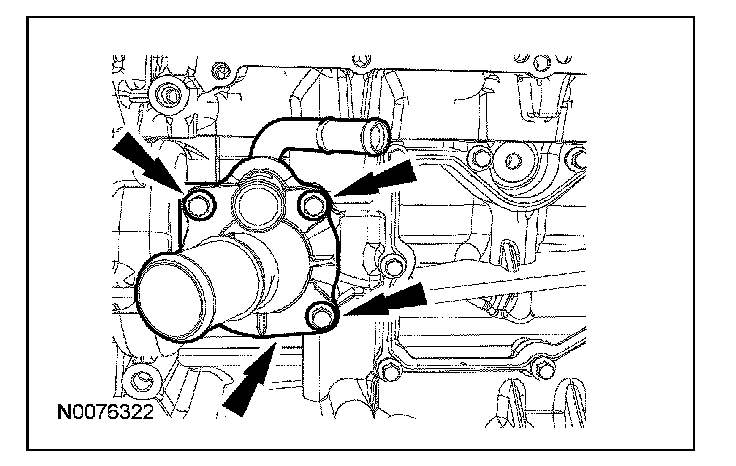 N0076322