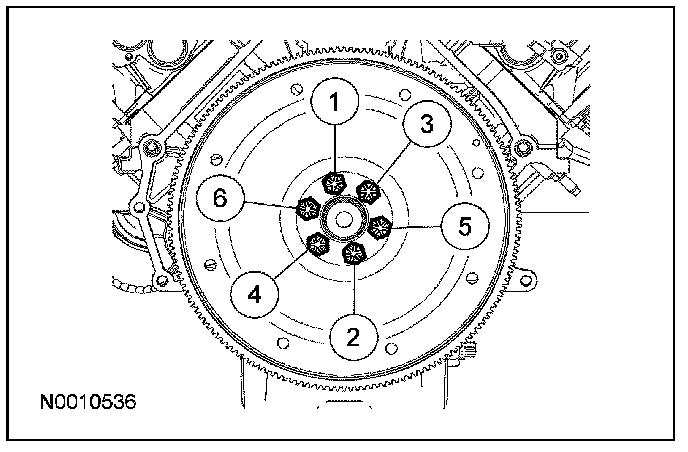 1
3
6
5
4
2
N0010536