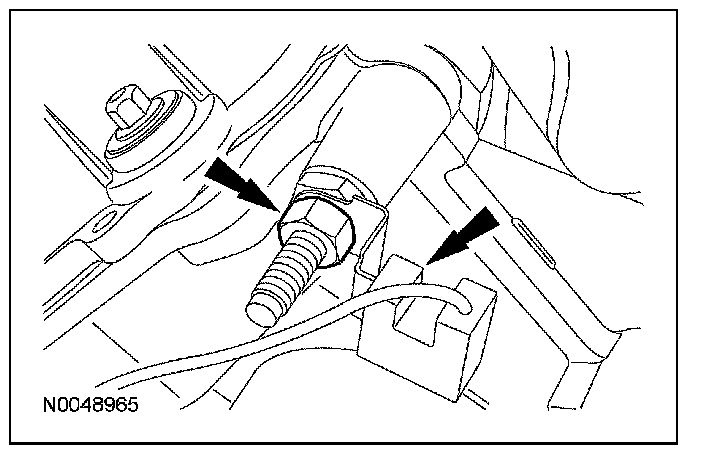 N0048965