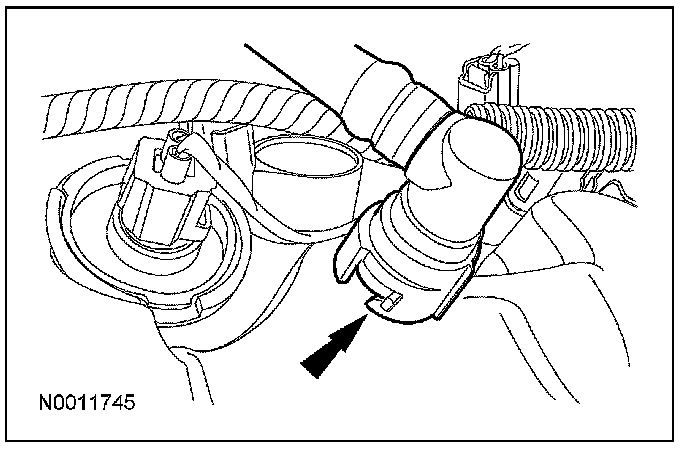 N0011745