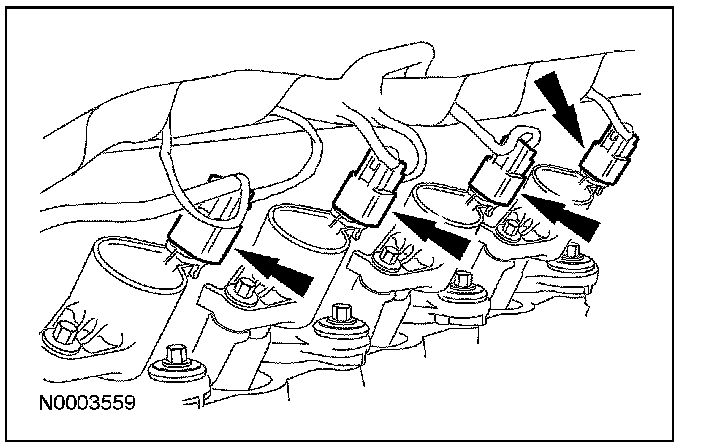 N0003559