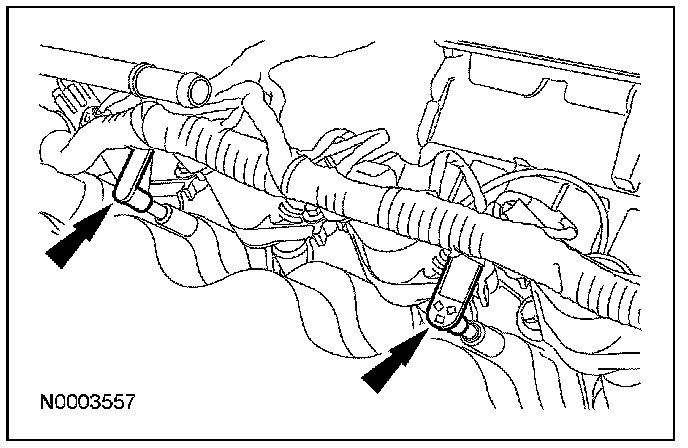 N0003557