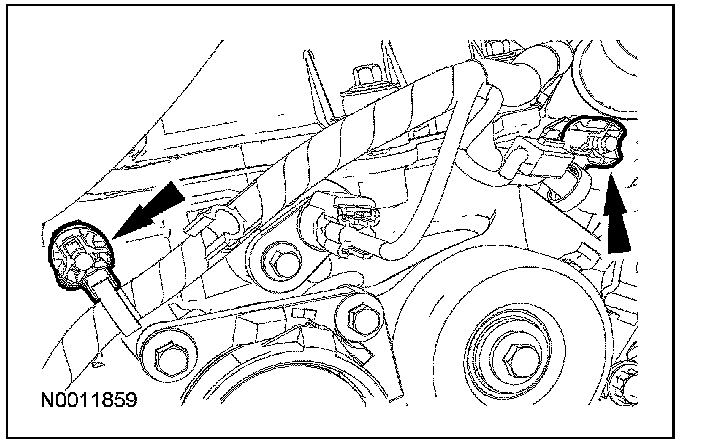 N0011859