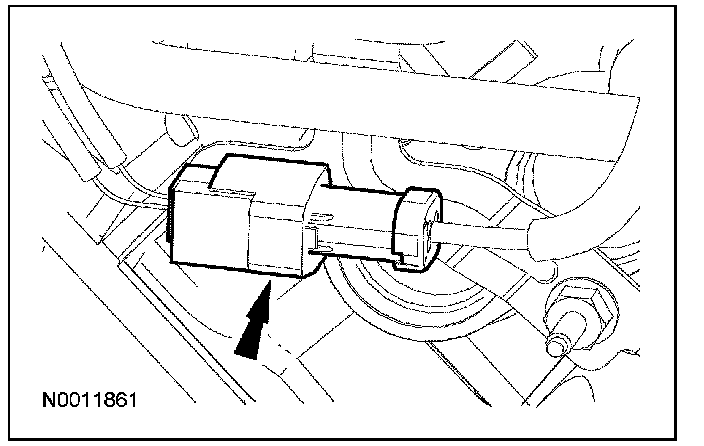 N0011861