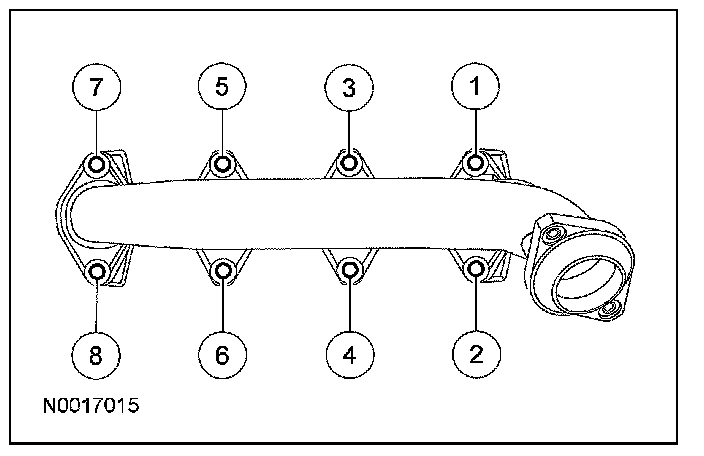 7
5
3
1
8
6
4
2
N0017015