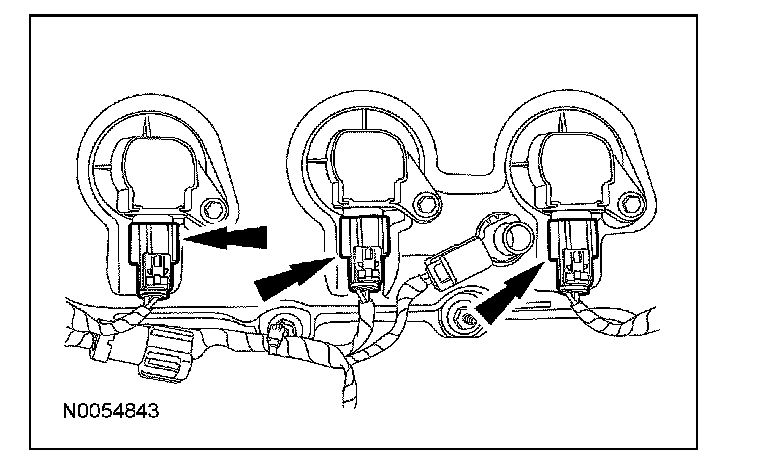 N0054843