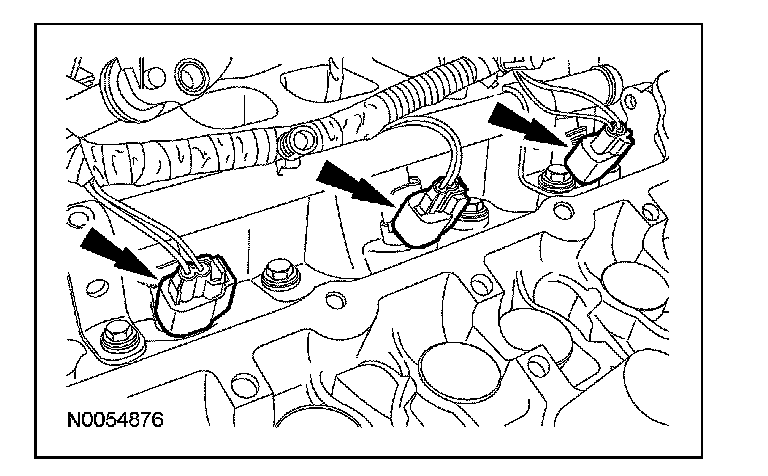 N0054876