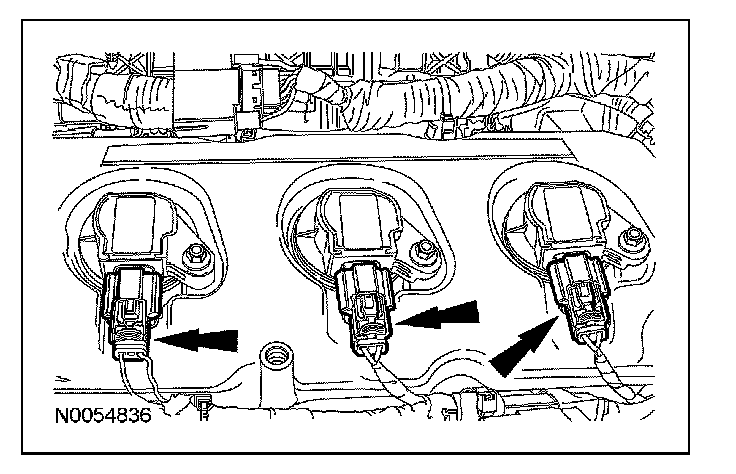 N0054836