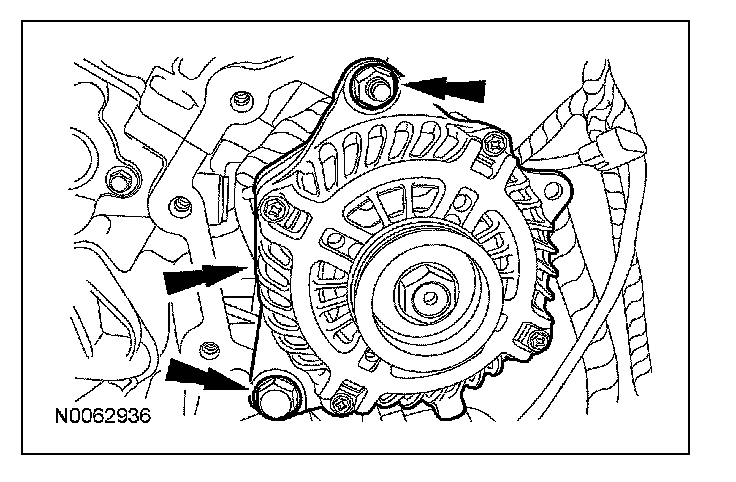 N0062936