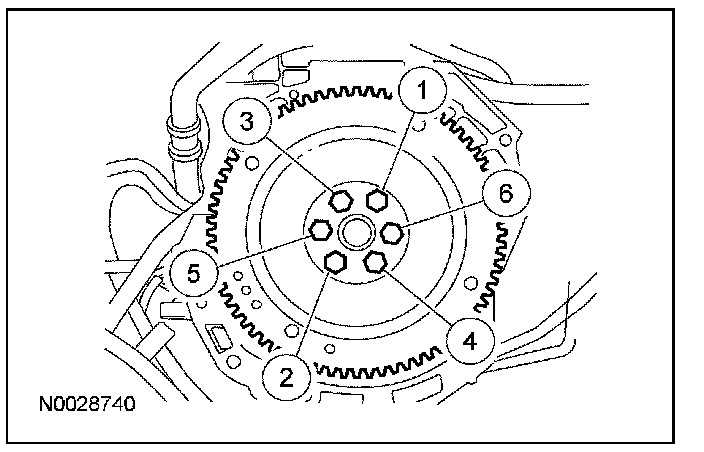 1
3
6
5
4
2
N0028740