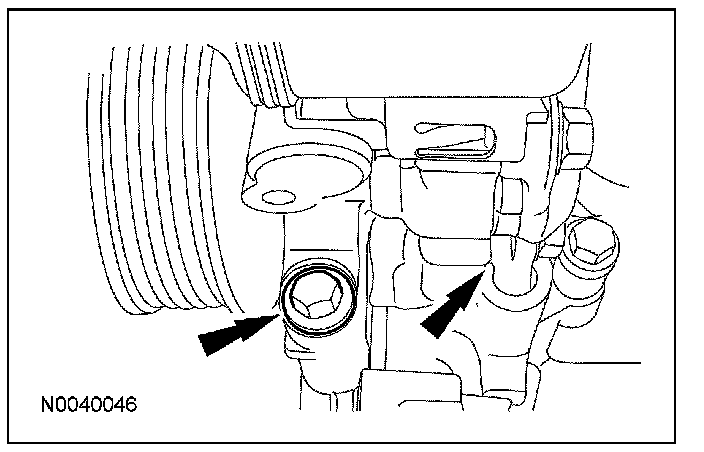 N0040046