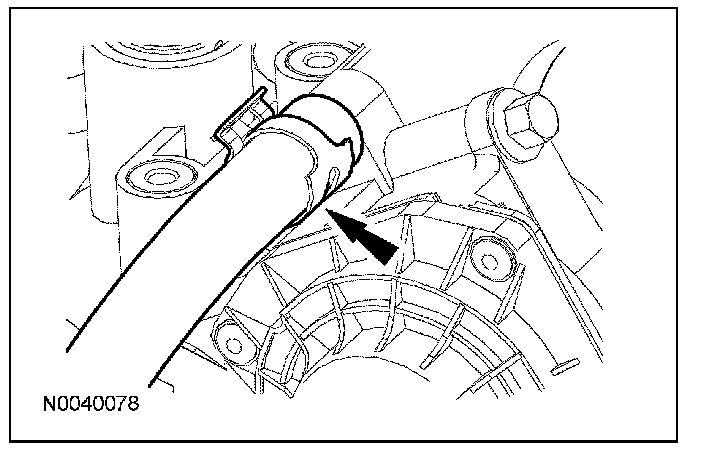 N0040078