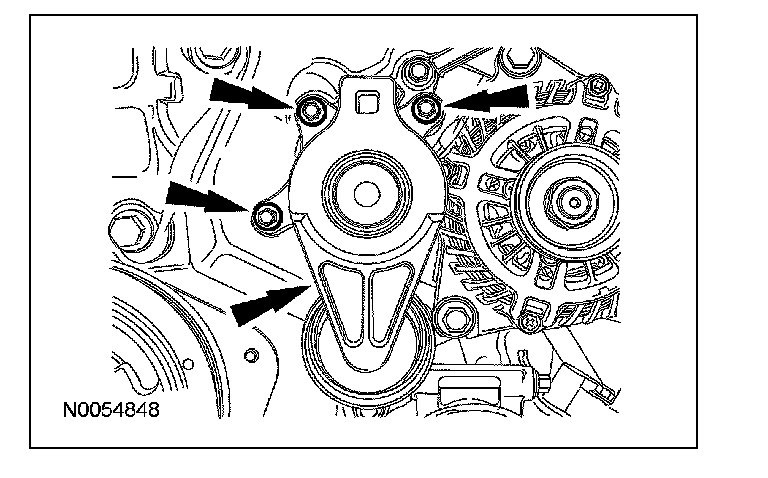 N0054848