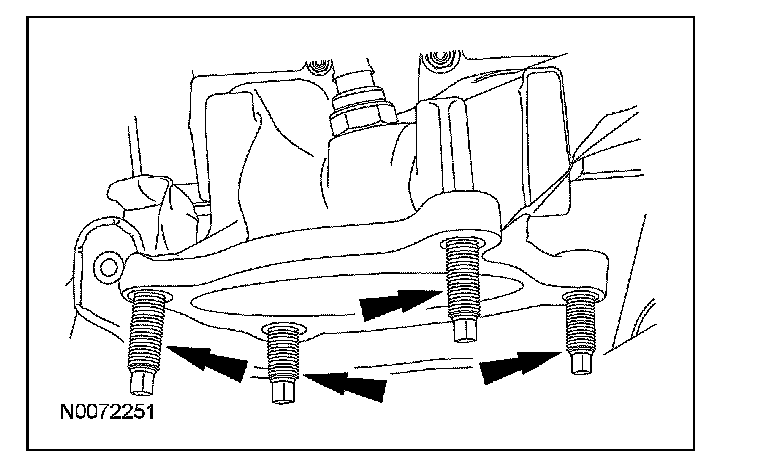 N0072251