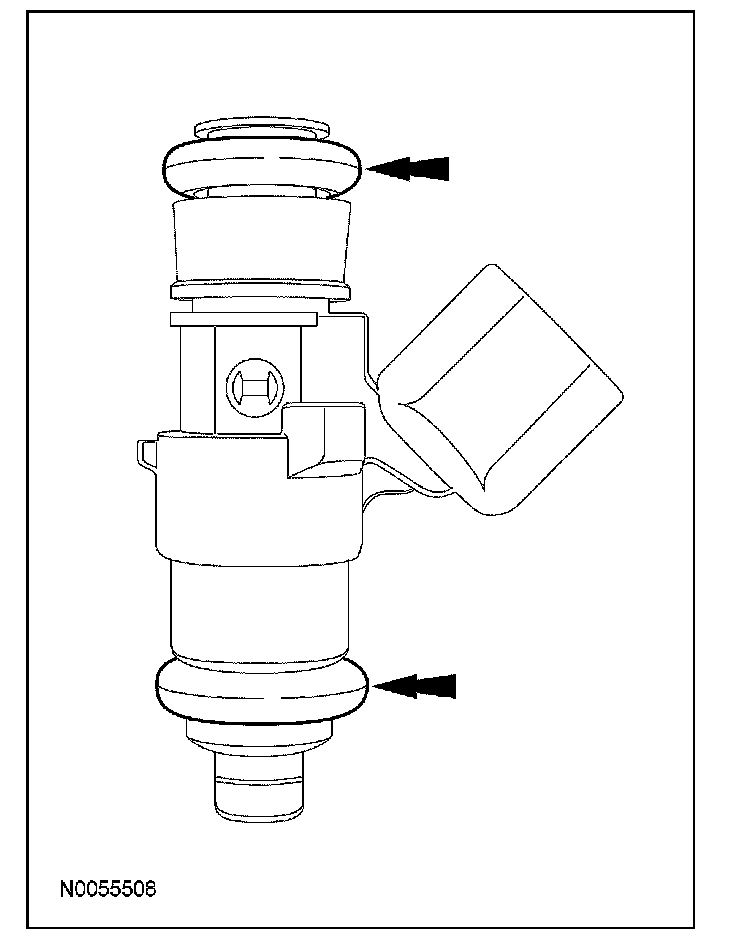 N0055508