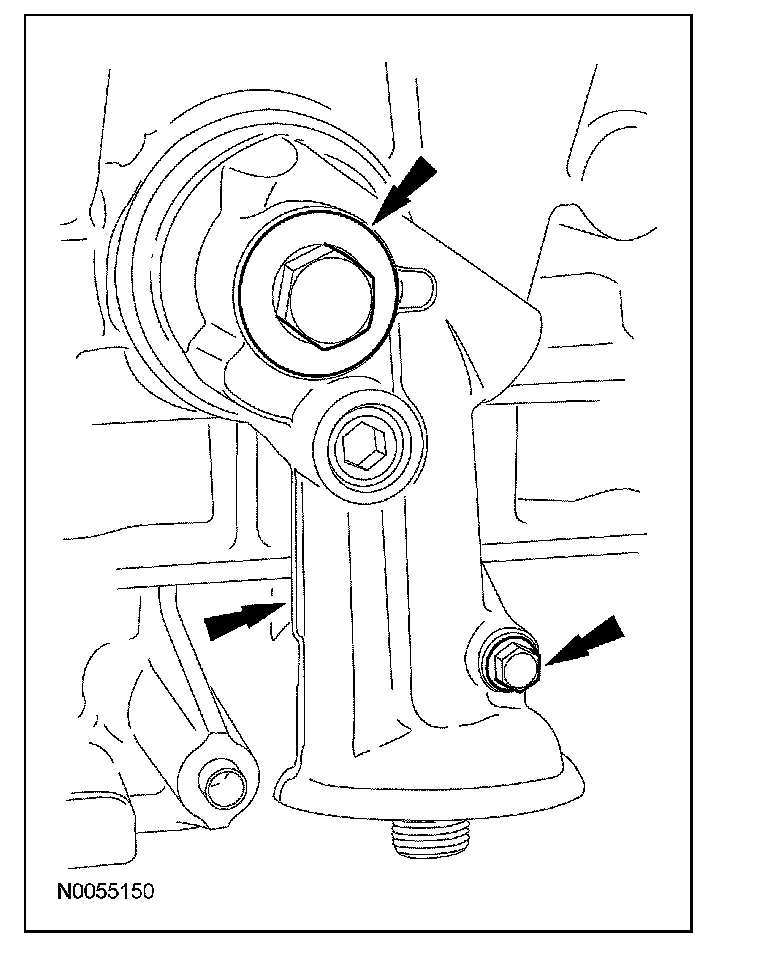 N0055150