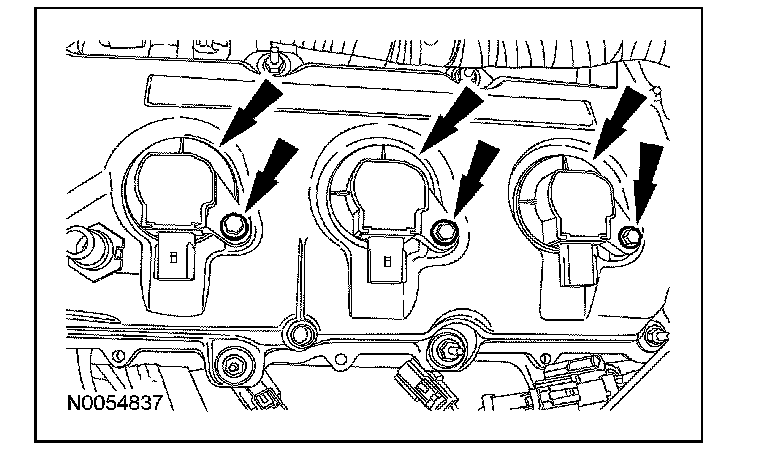 N0054837