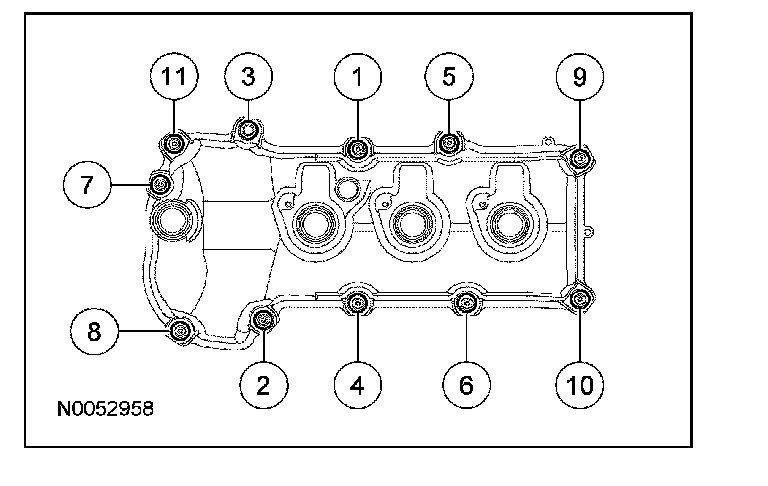 11
3
1
5
9
7
8
2
4
6
10
N0052958