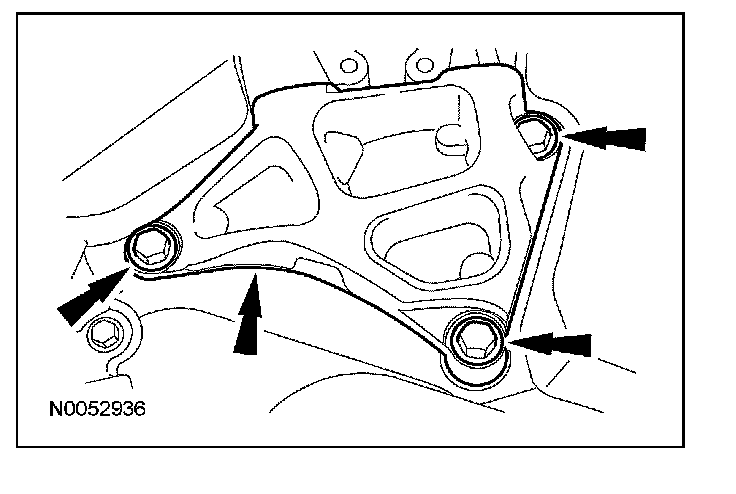 N0052936