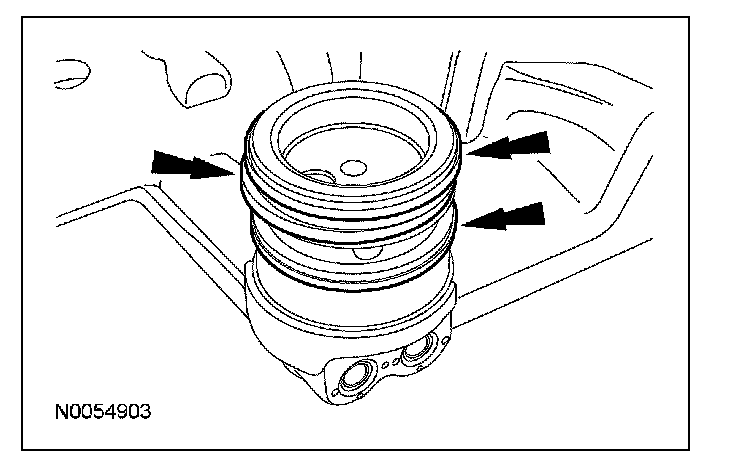 N0054903