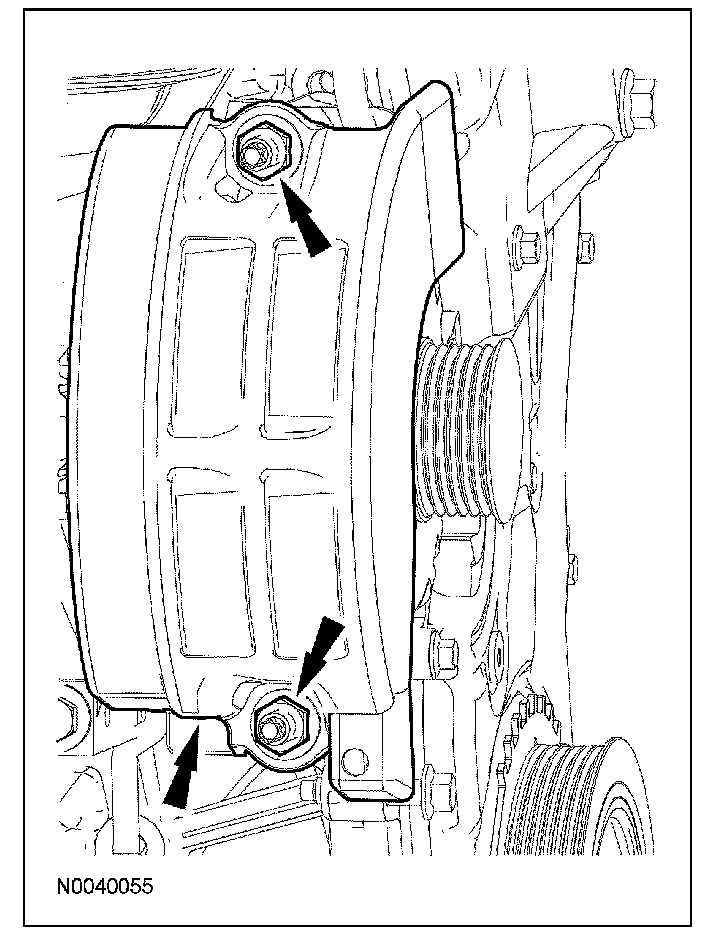 N0040055