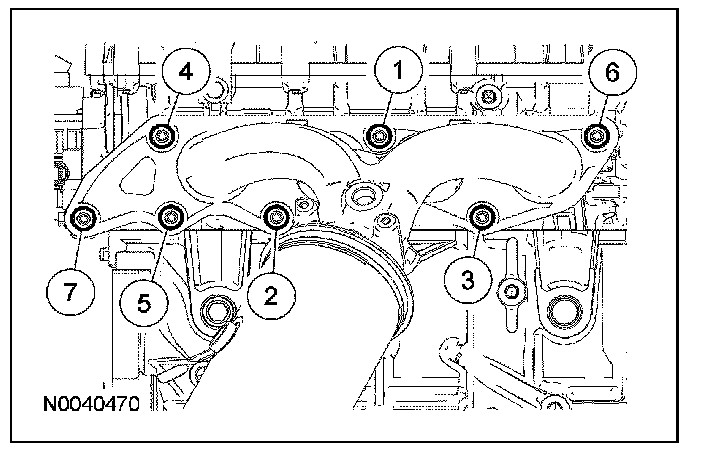 4
1
6
7
5
2
3
N0040470