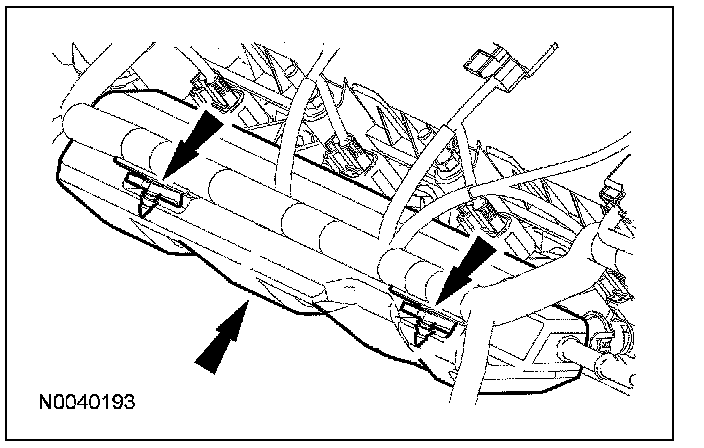 N0040193