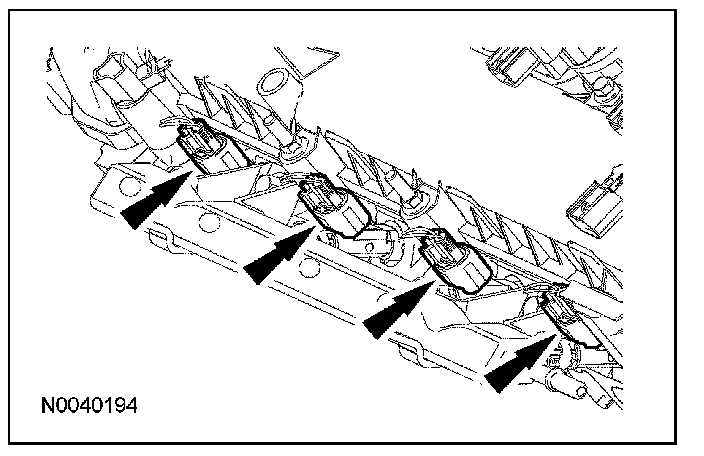 N0040194