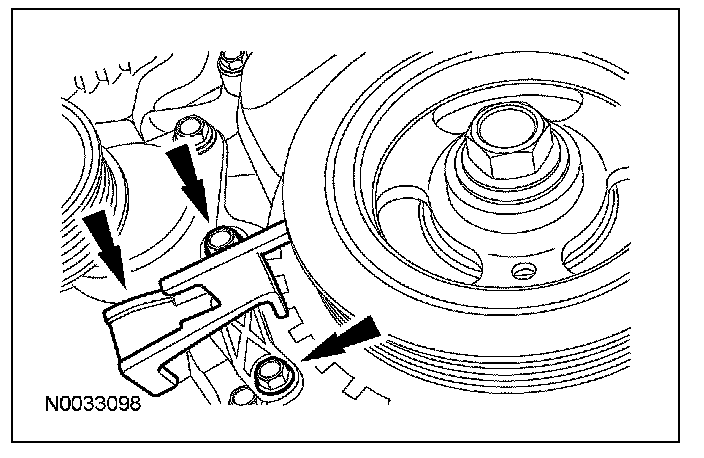 N0033098