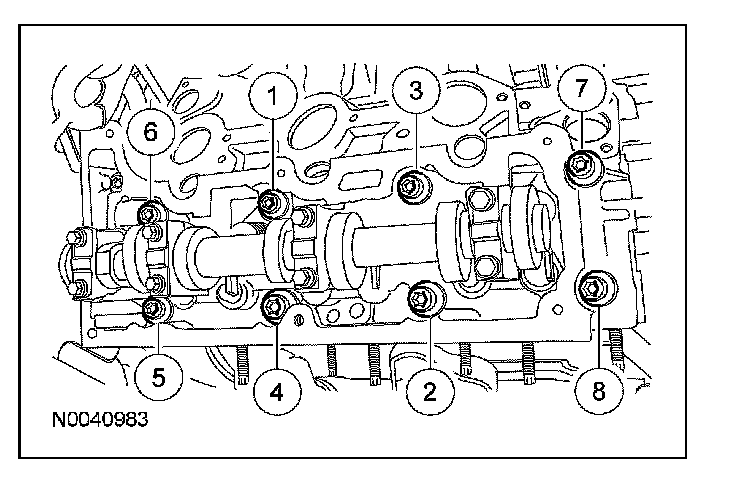 6
1
3
7
5
4
2
8
N0040983